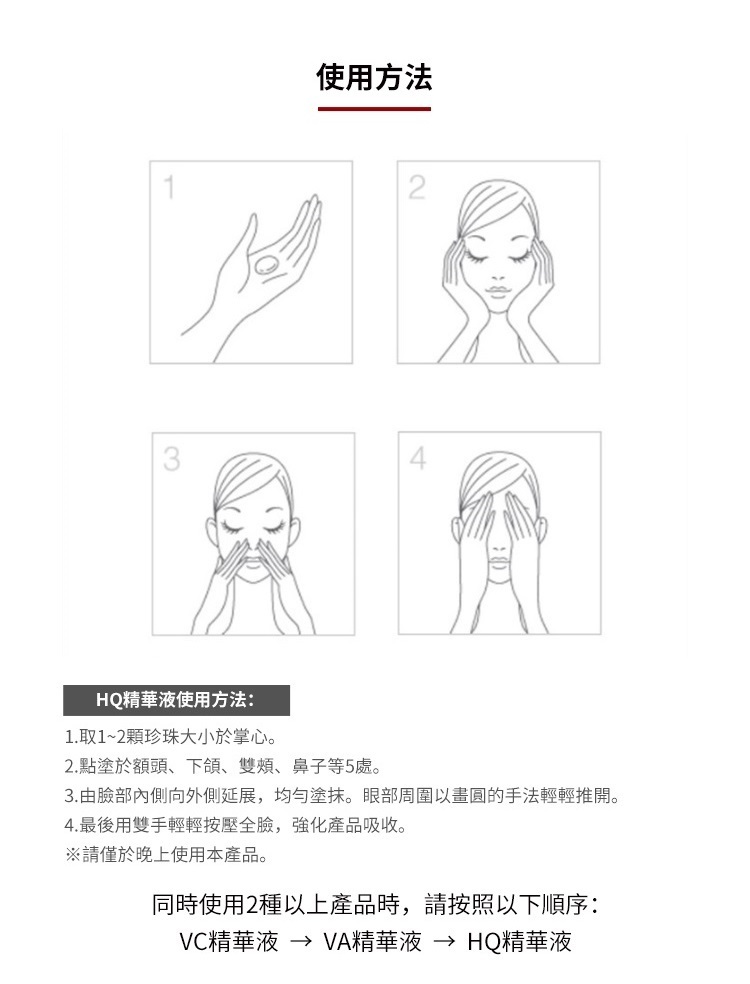 使用方法

1

2

3

4

HQ精華液使用方法：

1.取1~2顆珍珠大小於掌心。
2.點塗於額頭、下頜、雙頰、鼻子等5處。
3.由臉部內側向外側延展，均勻塗抹。眼部周圍以畫圓的手法輕輕推開。
4.最後用雙手輕輕按壓全臉，強化產品吸收。
※請僅於晚上使用本產品。

同時使用2種以上產品時，請按照以下順序：
VC精華液 → VA精華液 → HQ精華液