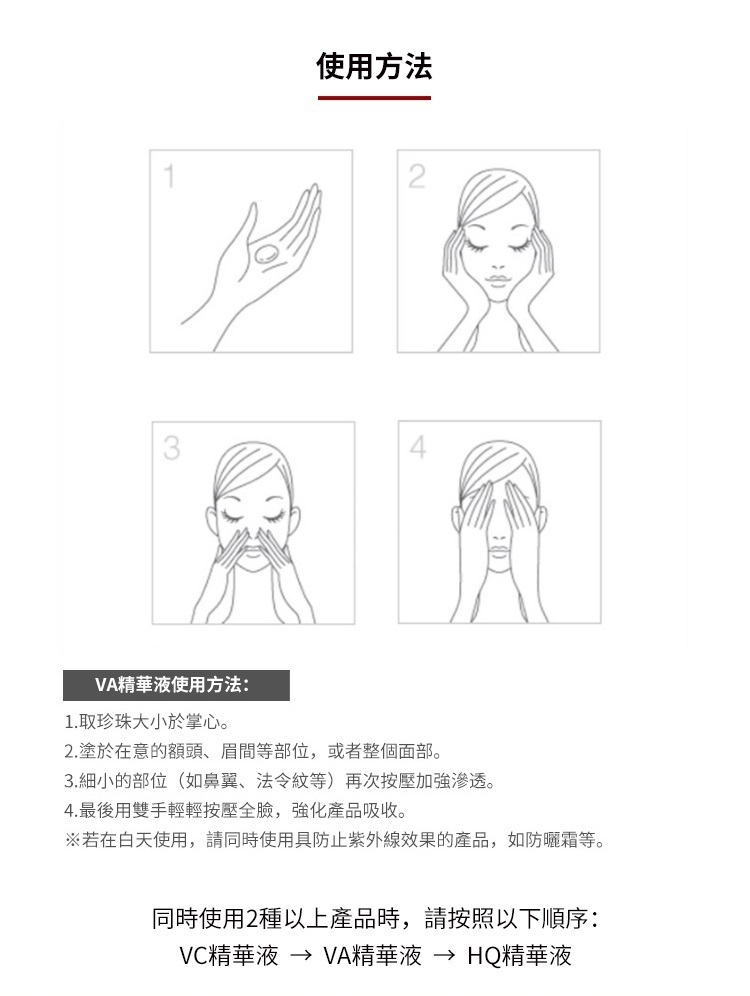 使用方法

1

2

3

4

VA精華液使用方法:

1.取珍珠大小於掌心。
2.塗於在意的額頭、眉間等部位，或者整個面部。
3.細小的部位（如鼻翼、法令紋等）再次按壓加強滲透。
4.最後用雙手輕輕按壓全臉，強化產品吸收。
※若在白天使用，請同時使用具防止紫外線效果的產品，如防曬霜等。

同時使用2種以上產品時，請按照以下順序：
VC精華液 → VA精華液 → HQ精華液