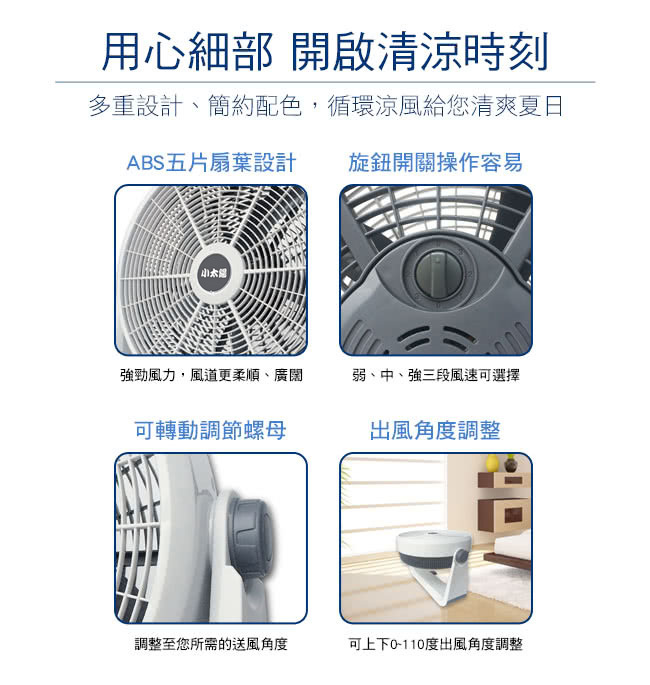 用心細部 開啟清涼時刻

多重設計、簡約配色，循環涼風給您清爽夏日

ABS五片扇葉設計

小太陽

強勁風力，風道更柔順、廣闊

旋鈕開關操作容易

弱、中、強三段風速可選擇

可轉動調節螺母

調整至您所需的送風角度

出風角度調整

可上下0-110度出風角度調整