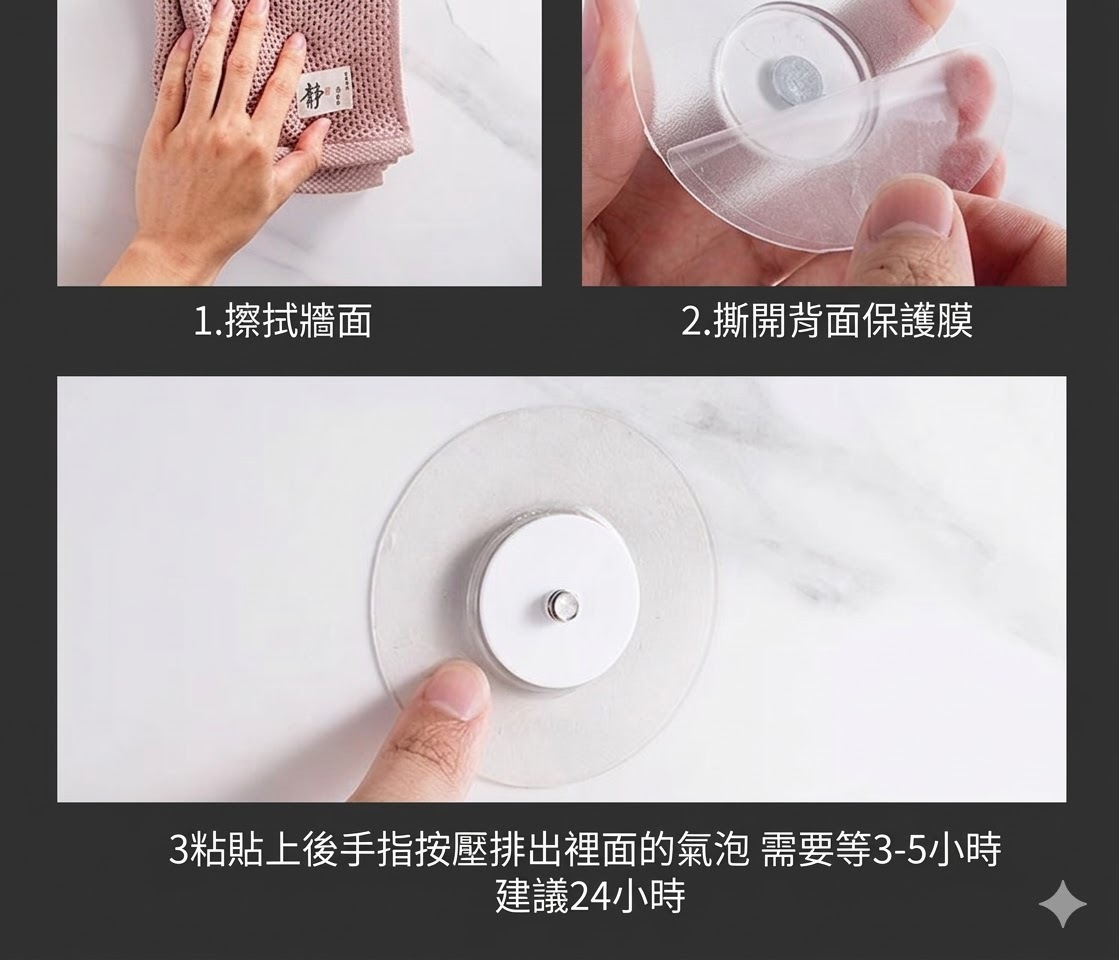 静

1.擦拭牆面

2.撕開背面保護膜

3粘貼上後手指按壓排出裡面的氣泡 需要等3-5小時 建議24小時