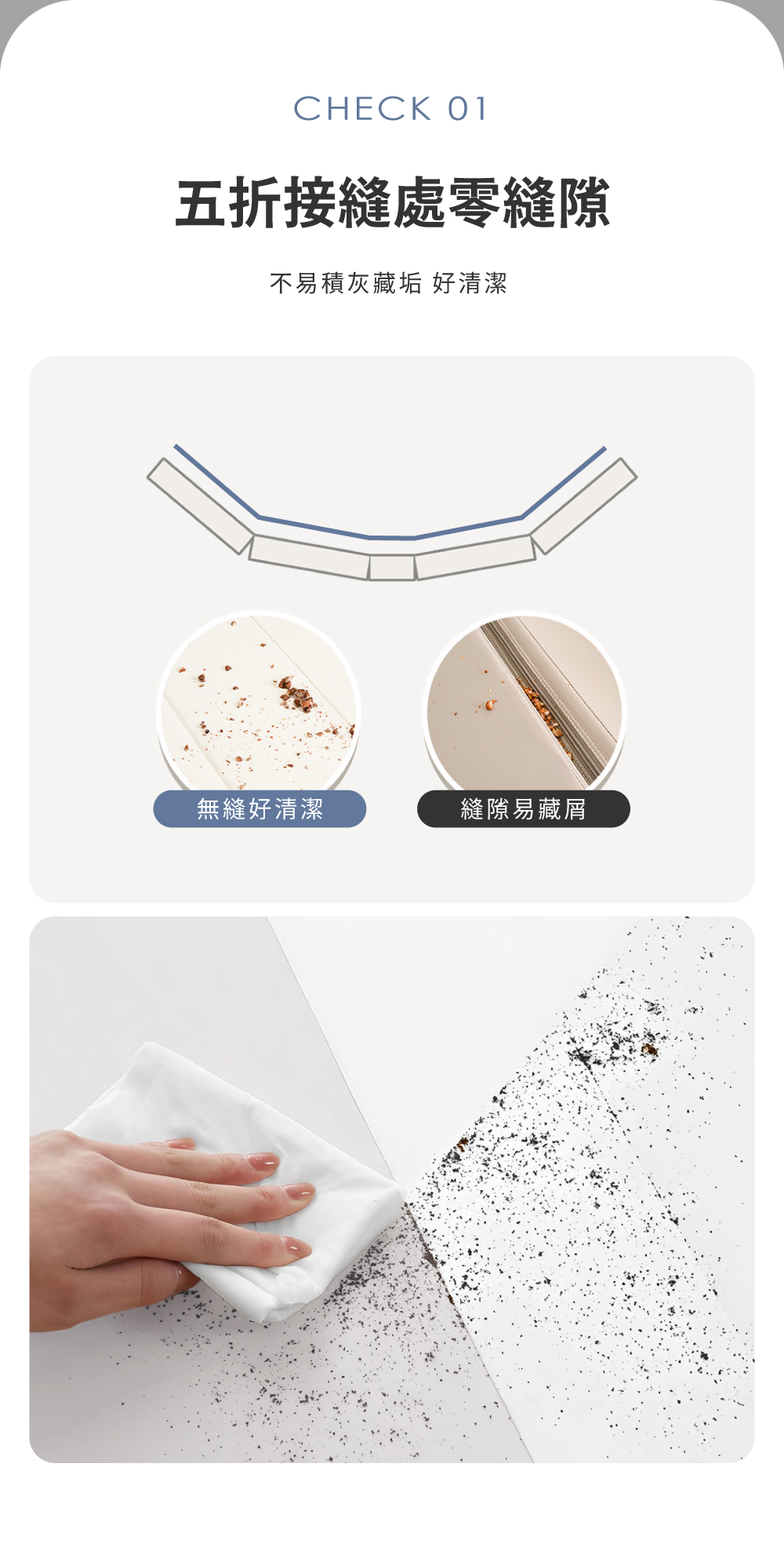 CHECK 01

五折接縫處零縫隙

不易積灰藏垢 好清潔

無縫好清潔

縫隙易藏屑