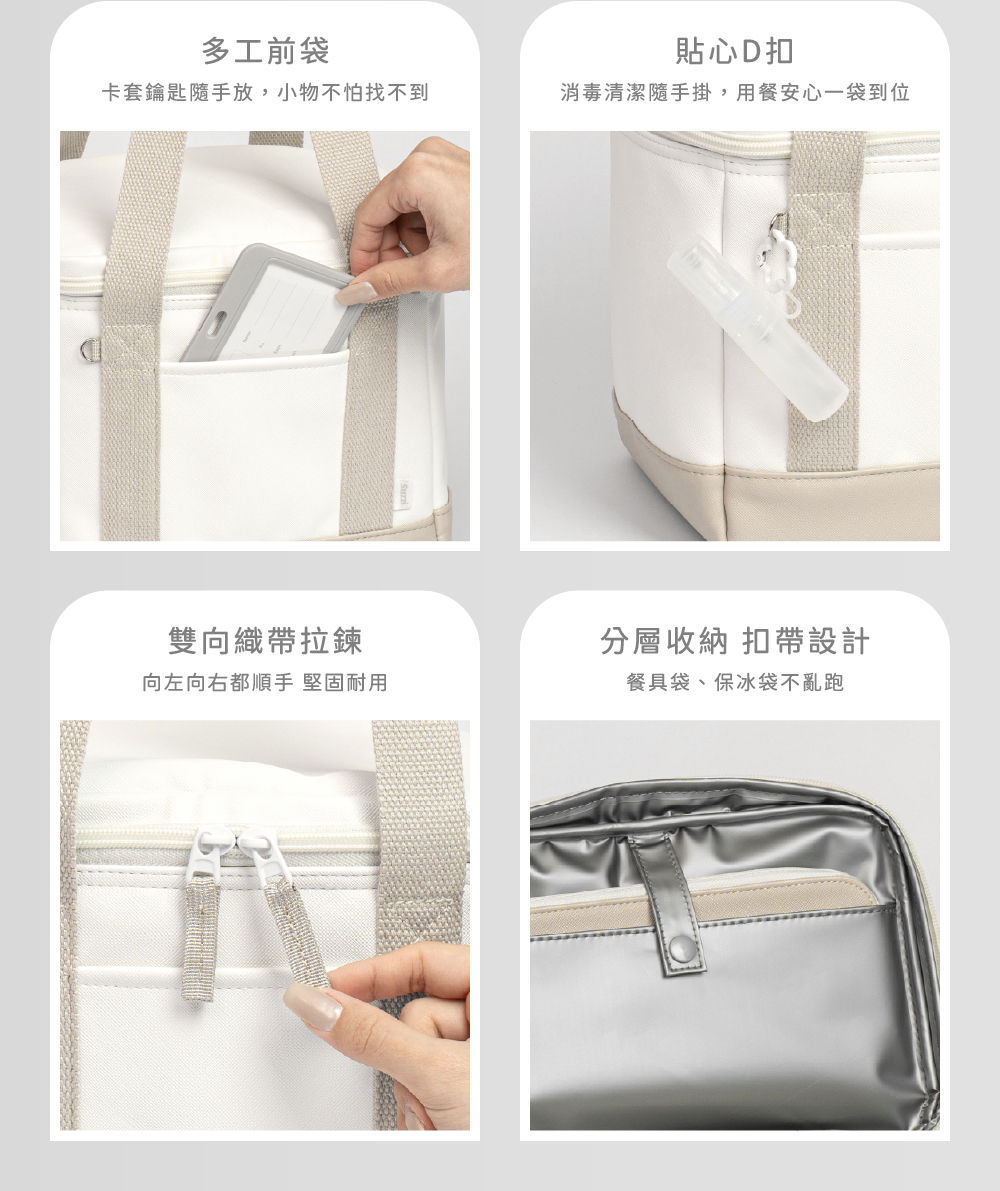 多工前袋
卡套鑰匙隨手放，小物不怕找不到

貼心D扣
消毒清潔隨手掛，用餐安心一袋到位

雙向織帶拉鍊
向左向右都順手 堅固耐用

分層收納 扣帶設計
餐具袋、保冰袋不亂跑