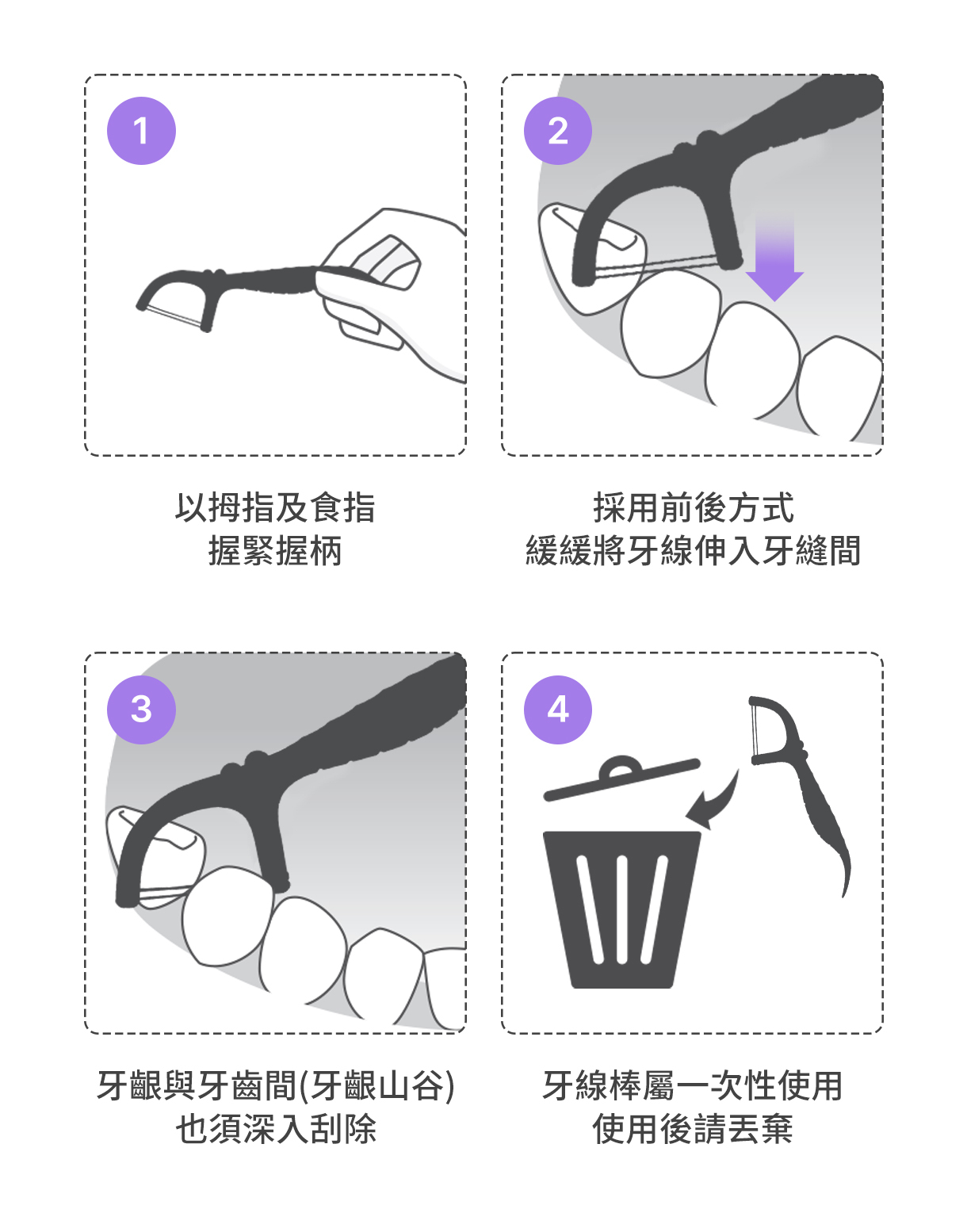 1

以拇指及食指
握緊握柄

2

採用前後方式
緩緩將牙線伸入牙縫間

3

牙齦與牙齒間(牙齦山谷)
也須深入刮除

4

牙線棒屬一次性使用
使用後請丟棄