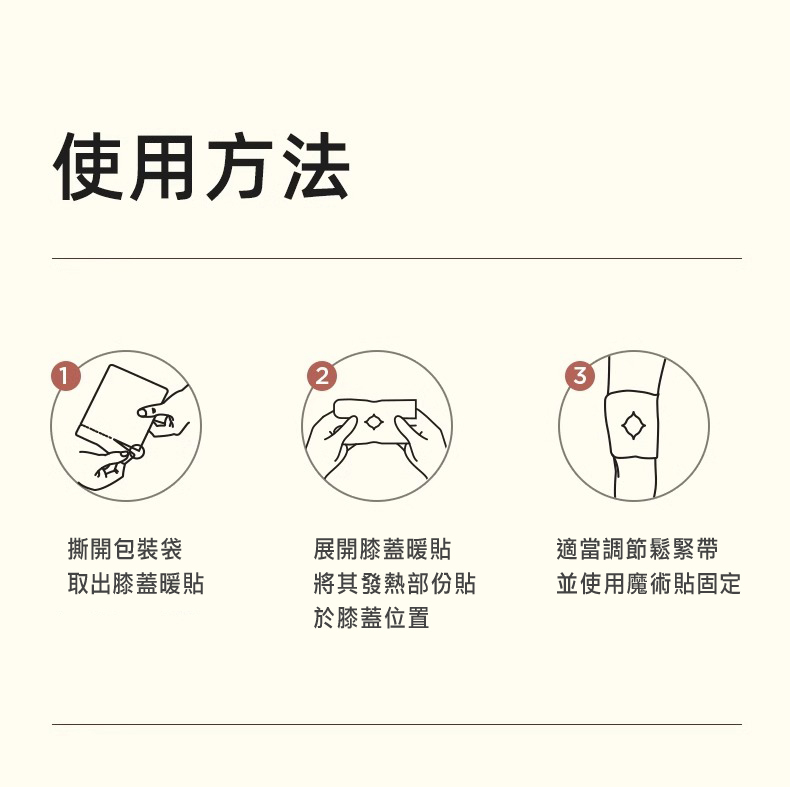 使用方法

1

撕開包裝袋
取出膝蓋暖貼

2

展開膝蓋暖貼
將其發熱部份貼
於膝蓋位置

3

適當調節鬆緊帶
並使用魔術貼固定