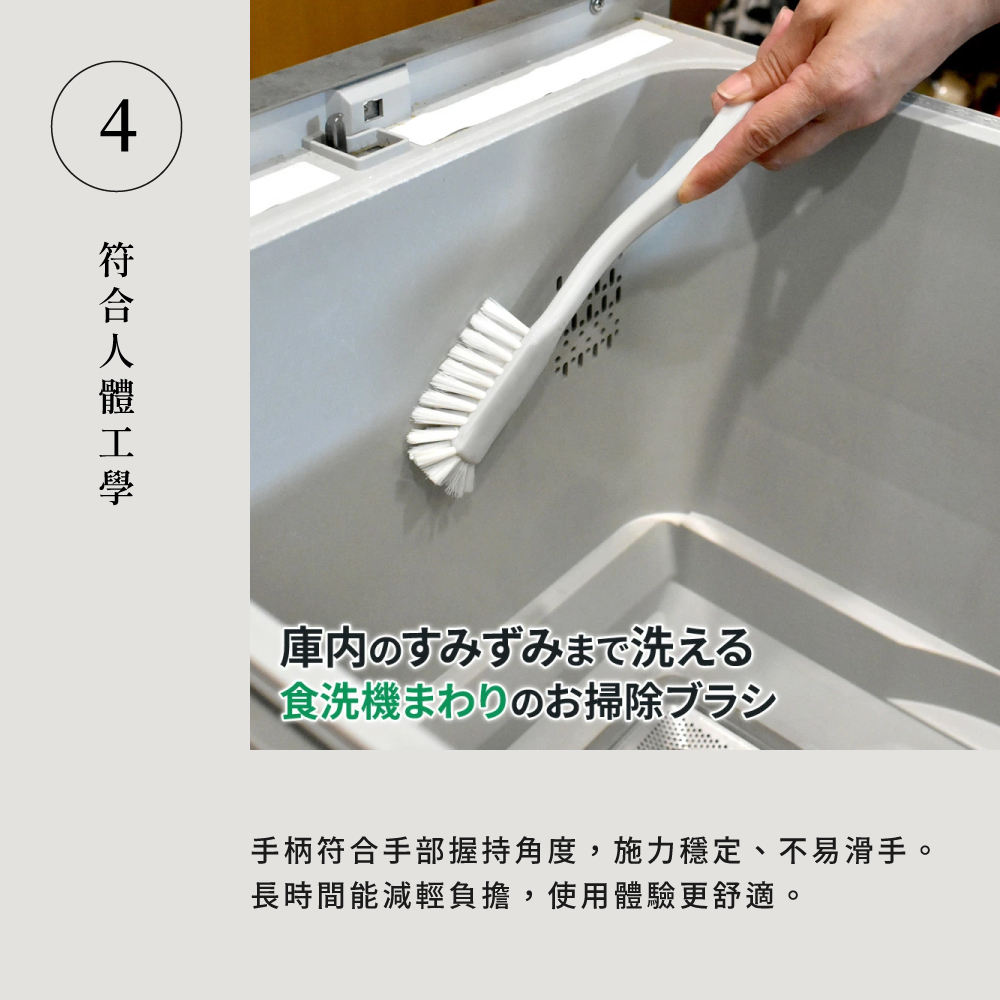 4

符合人體工學

庫内のすみずみまで洗える
食洗機まわりのお掃除ブラシ

手柄符合手部握持角度，施力穩定、不易滑手。
長時間能減輕負擔，使用體驗更舒適。