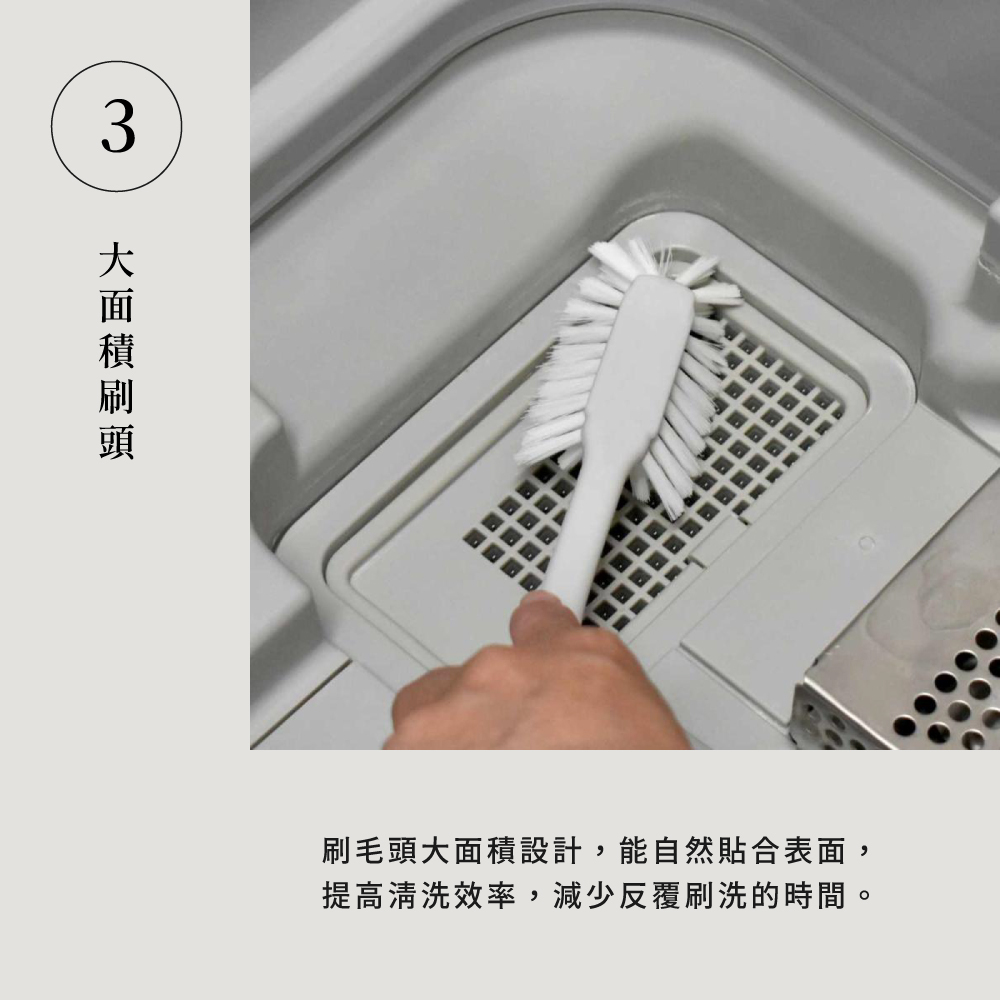 3

大面積刷頭

刷毛頭大面積設計，能自然貼合表面，提高清洗效率，減少反覆刷洗的時間。