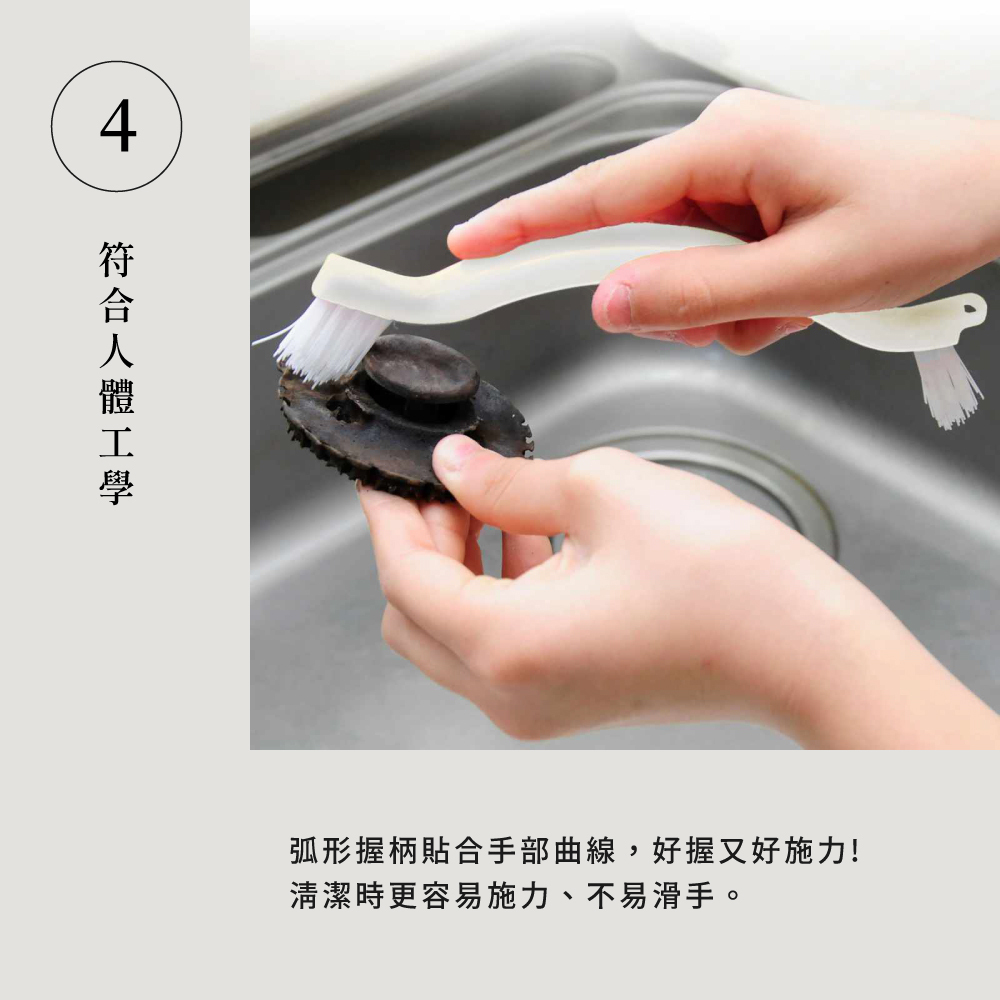 4

符合人體工學

弧形握柄貼合手部曲線，好握又好施力!
清潔時更容易施力、不易滑手。