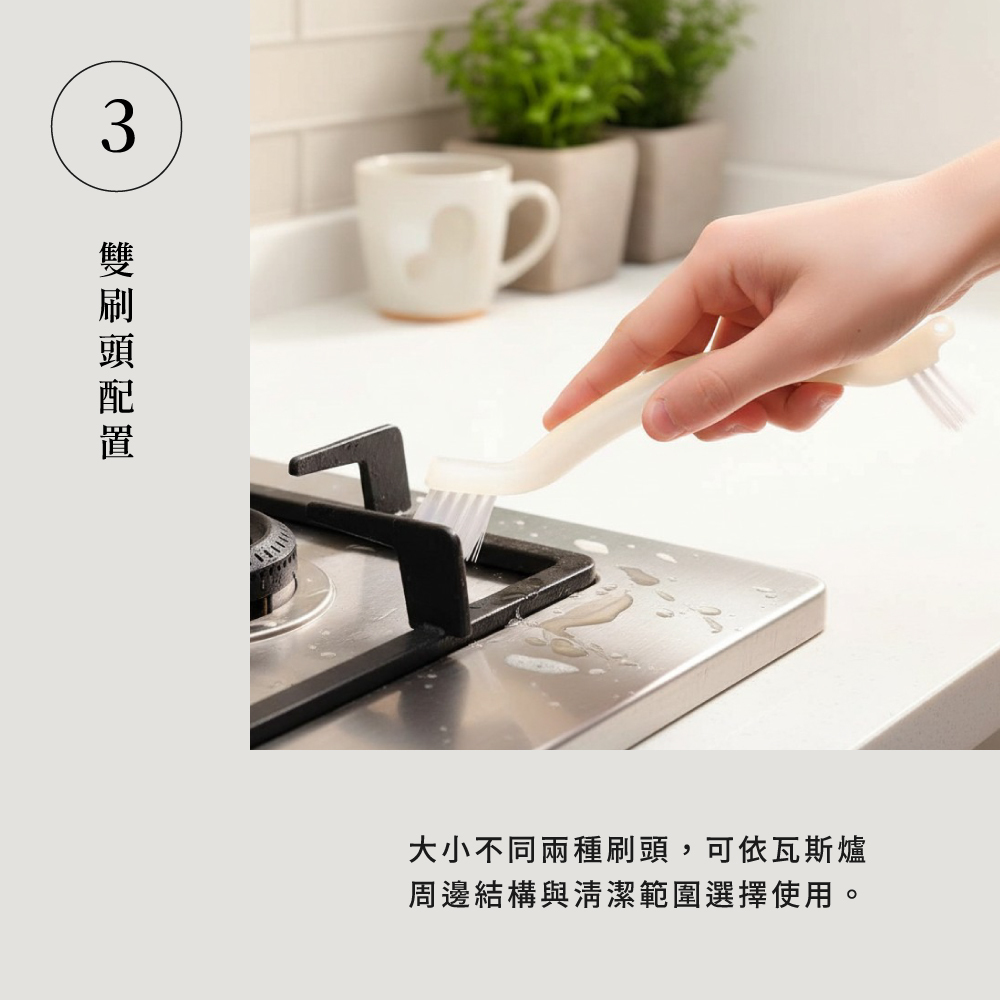 3

雙刷頭配置

大小不同兩種刷頭，可依瓦斯爐周邊結構與清潔範圍選擇使用。