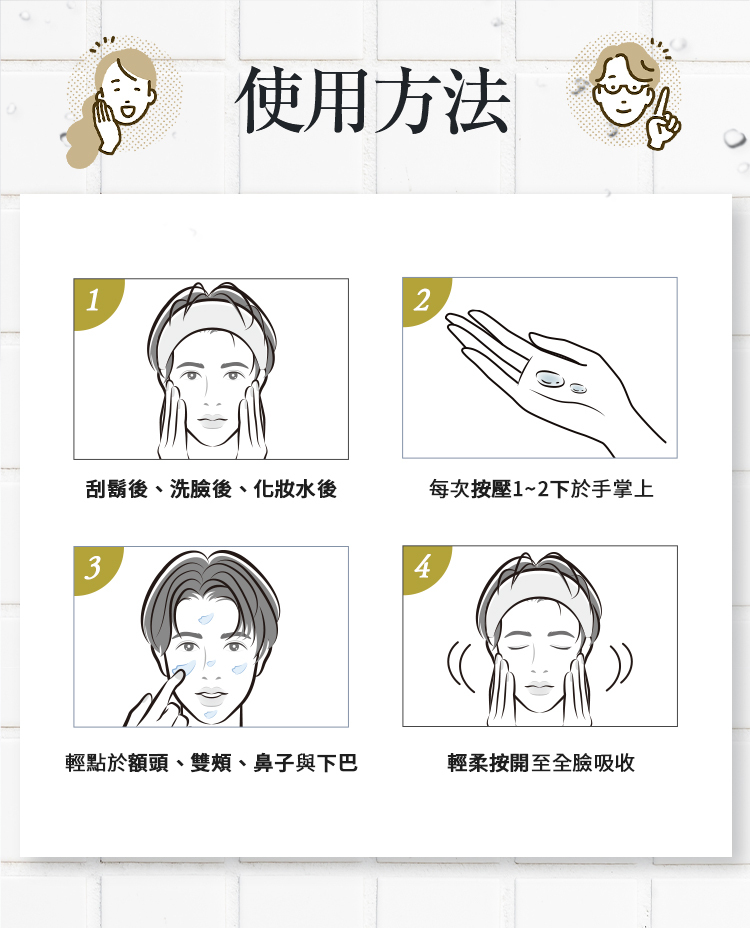 使用方法

1

刮鬍後、洗臉後、化妝水後

2

每次按壓1~2下於手掌上

3

輕點於額頭、雙頰、鼻子與下巴

4

輕柔按開至全臉吸收