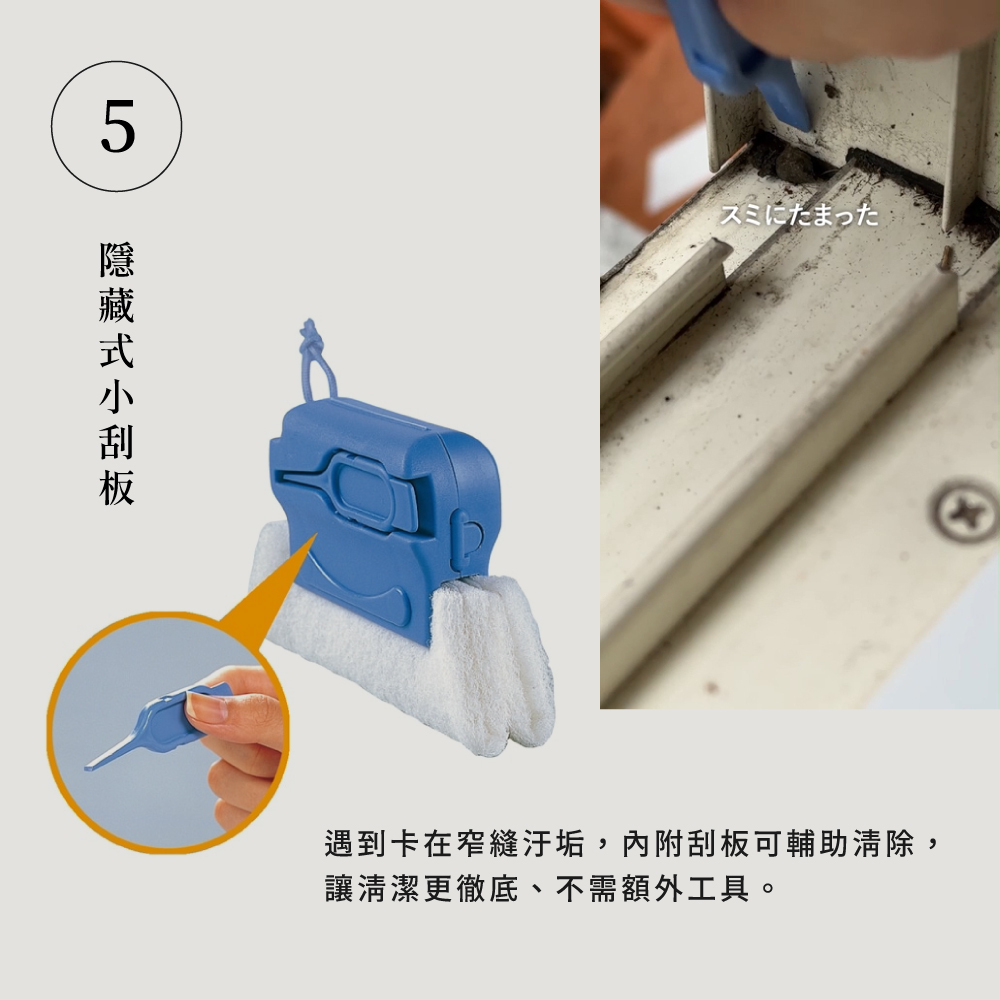 5

隱藏式小刮板

スミにたまった

遇到卡在窄縫汙垢，內附刮板可輔助清除，讓清潔更徹底、不需額外工具。