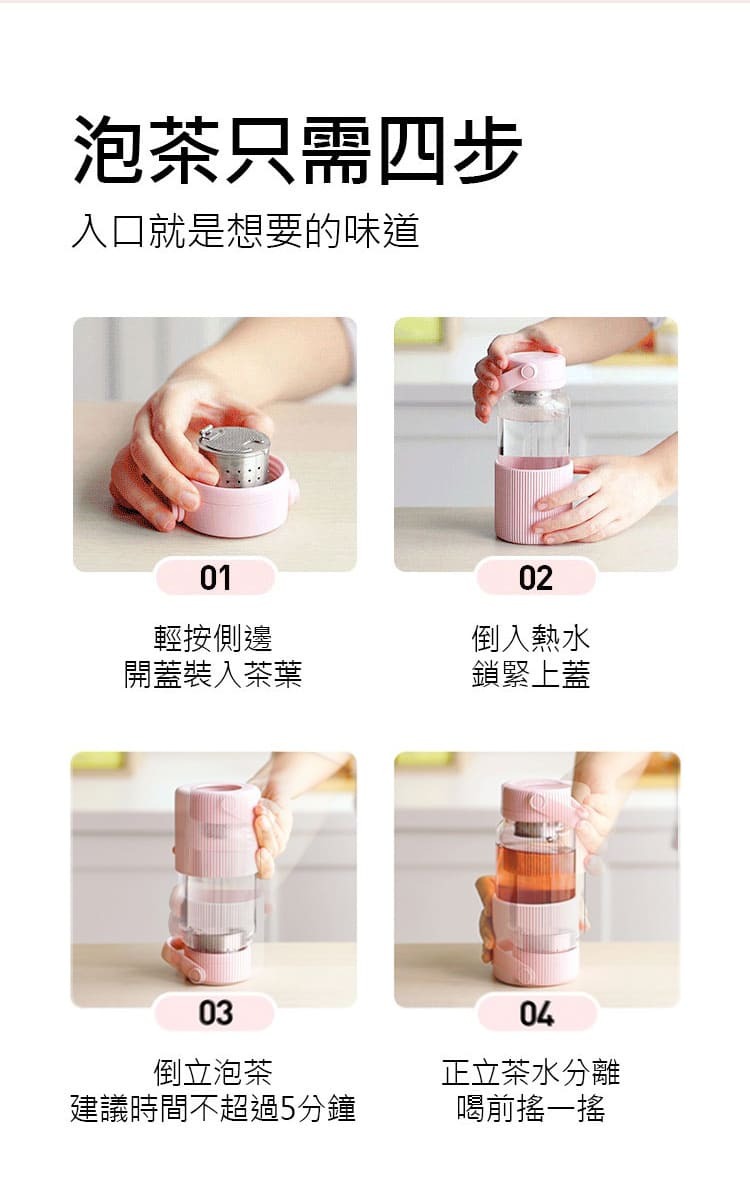 泡茶只需四步

入口就是想要的味道

01

輕按側邊
開蓋裝入茶葉

02

倒入熱水
鎖緊上蓋

03

倒立泡茶
建議時間不超過5分鐘

04

正立茶水分離
喝前搖一搖