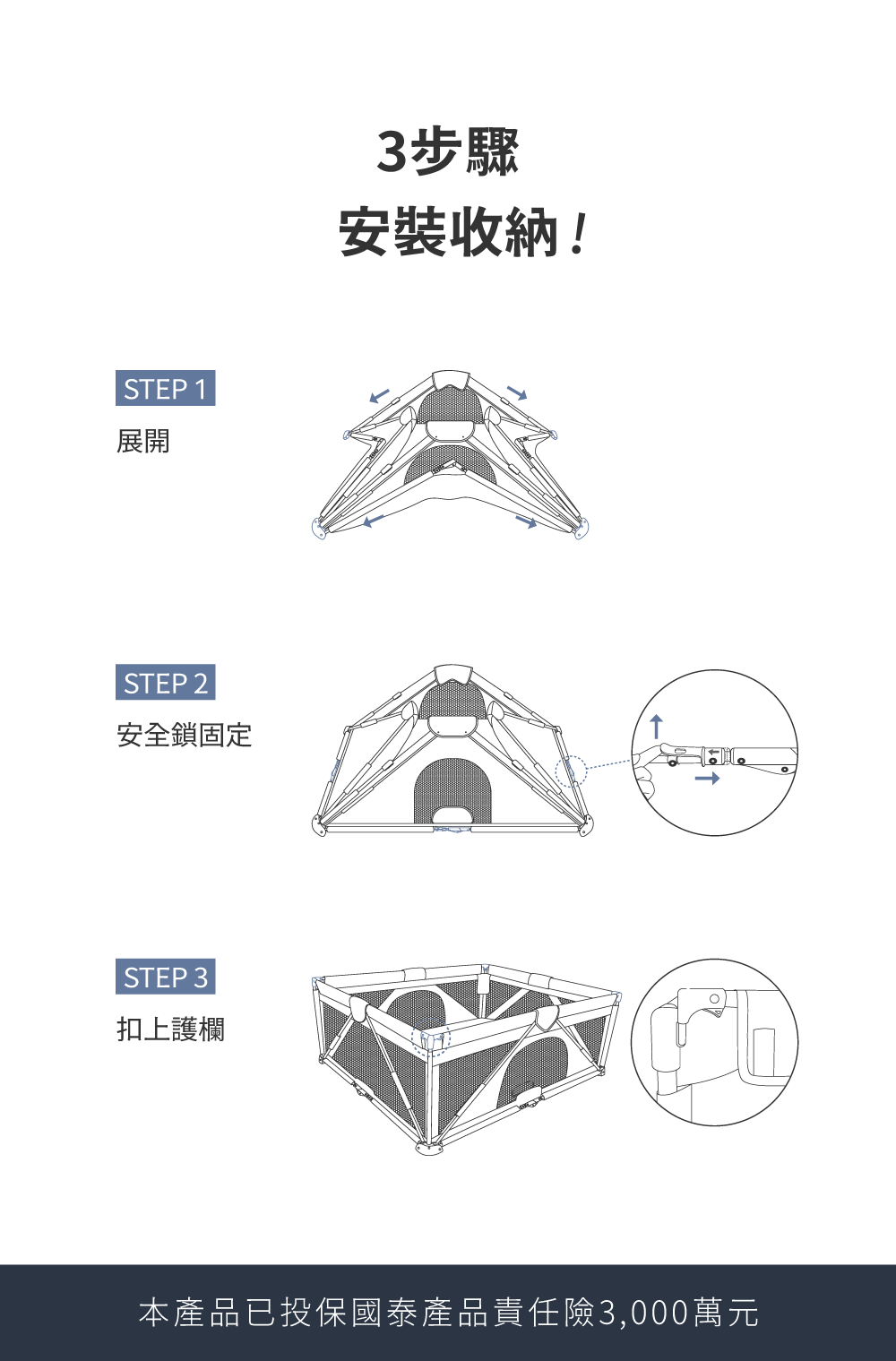 3步驟
安裝收納!

STEP 1
展開

STEP 2
安全鎖固定

STEP 3
扣上護欄

本產品已投保國泰產品責任險3,000萬元