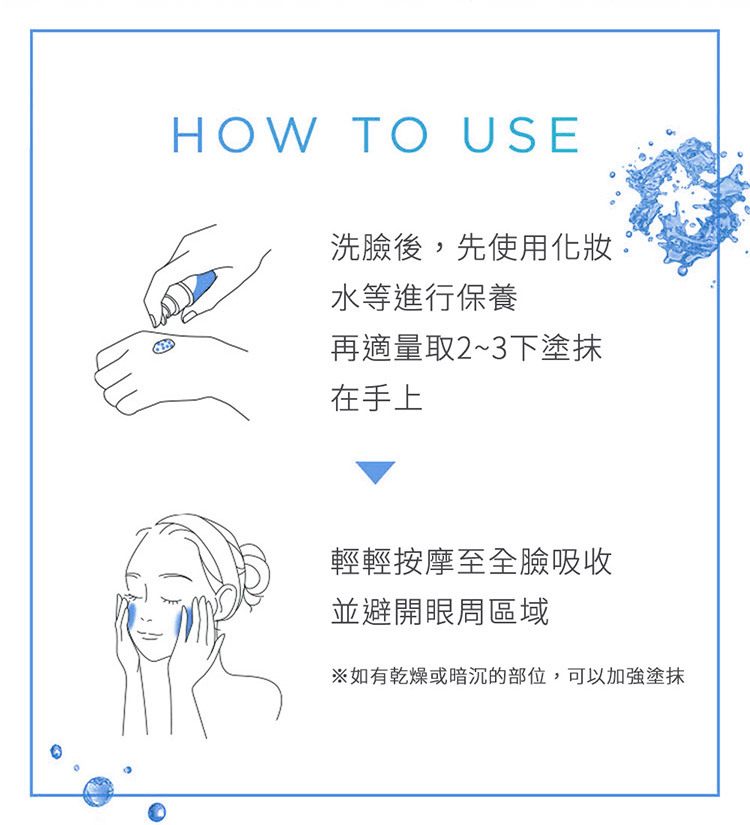 HOW TO USE

洗臉後，先使用化妝水等進行保養
再適量取2~3下塗抹在手上

輕輕按摩至全臉吸收
並避開眼周區域

※如有乾燥或暗沉的部位，可以加強塗抹