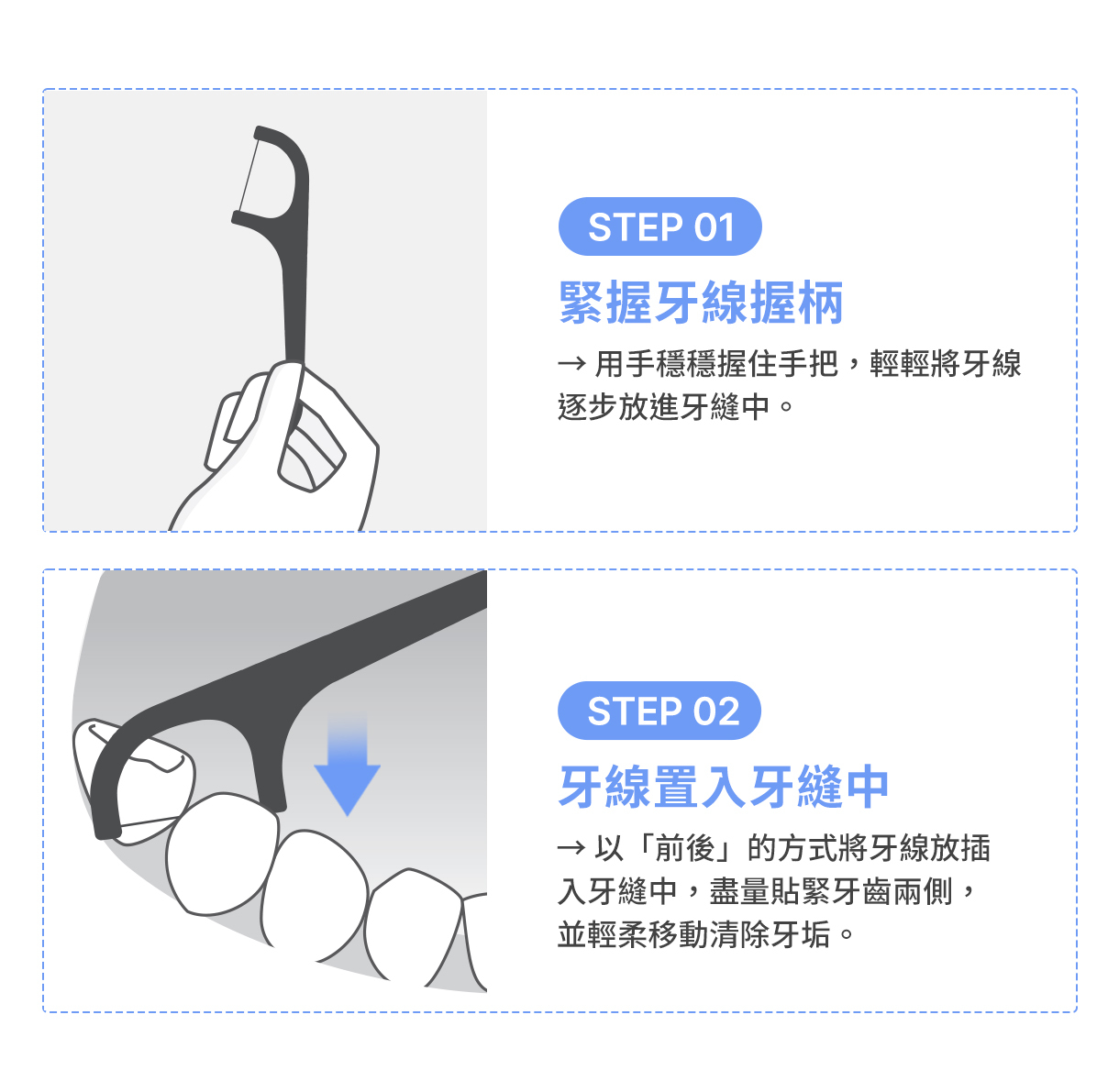 STEP 01

緊握牙線握柄

→ 用手穩穩握住手把，輕輕將牙線逐步放進牙縫中。

STEP 02

牙線置入牙縫中

→ 以「前後」的方式將牙線放插入牙縫中，盡量貼緊牙齒兩側，並輕柔移動清除牙垢。