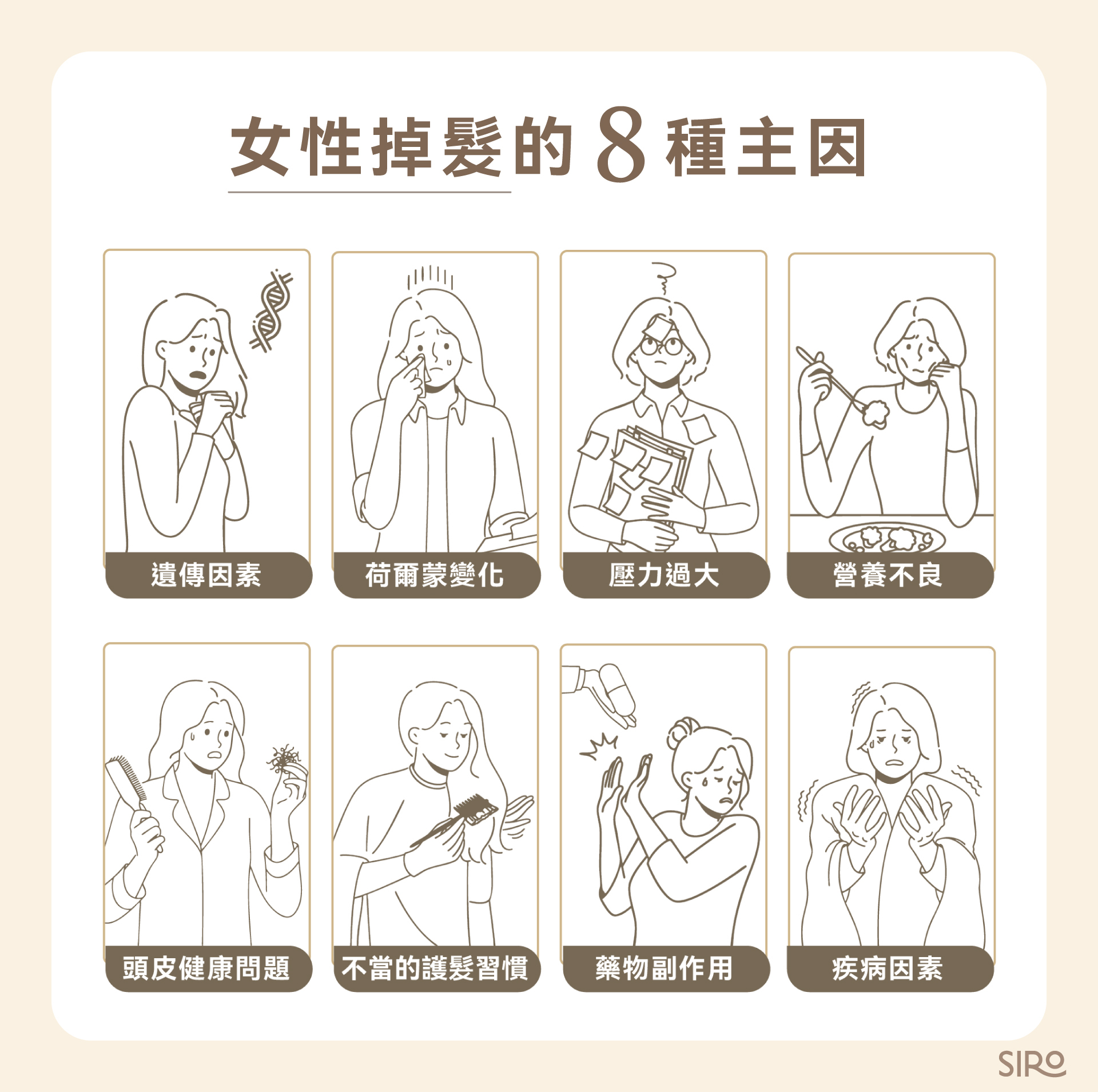 女性掉髮的 8 種主因

遺傳因素

荷爾蒙變化

壓力過大

營養不良

頭皮健康問題

不當的護髮習慣

藥物副作用

疾病因素

SIRO