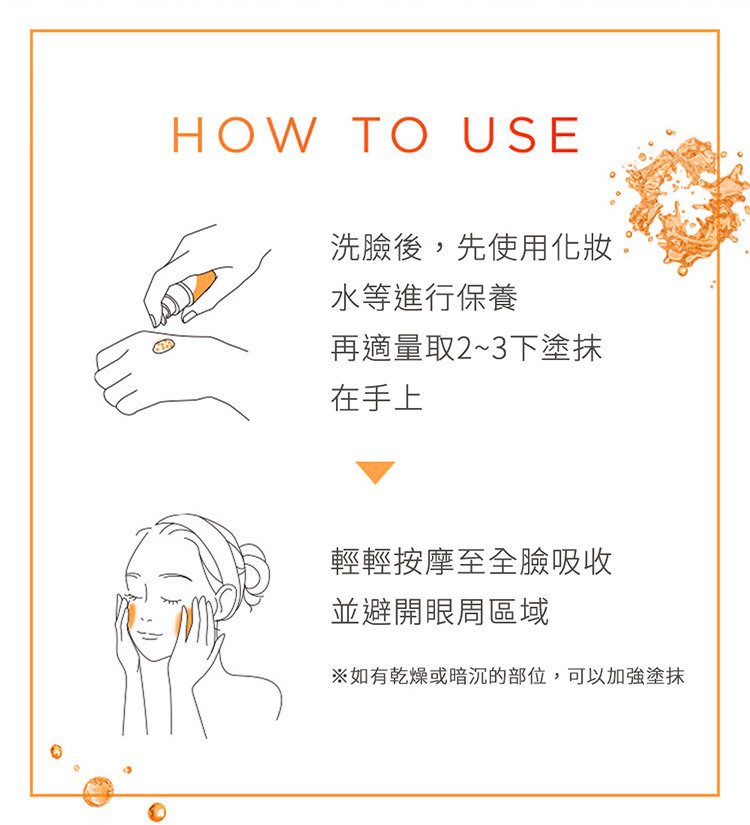 HOW TO USE

洗臉後，先使用化妝水等進行保養
再適量取2~3下塗抹在手上

輕輕按摩至全臉吸收
並避開眼周區域

※如有乾燥或暗沉的部位，可以加強塗抹