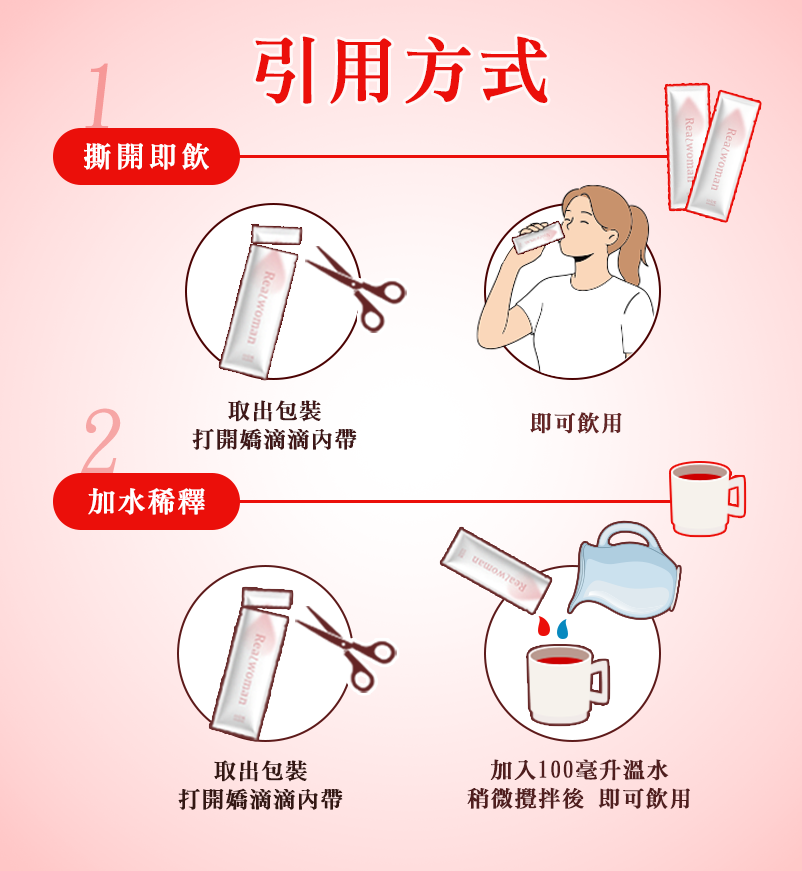 引用方式

1

撕開即飲

Realwoman

Realwoman

Realwoman

取出包裝
打開嬌滴滴內帶

即可飲用

2

加水稀釋

Realwoman

Realwoman

取出包裝
打開嬌滴滴內帶

加入100毫升溫水
稍微攪拌後 即可飲用