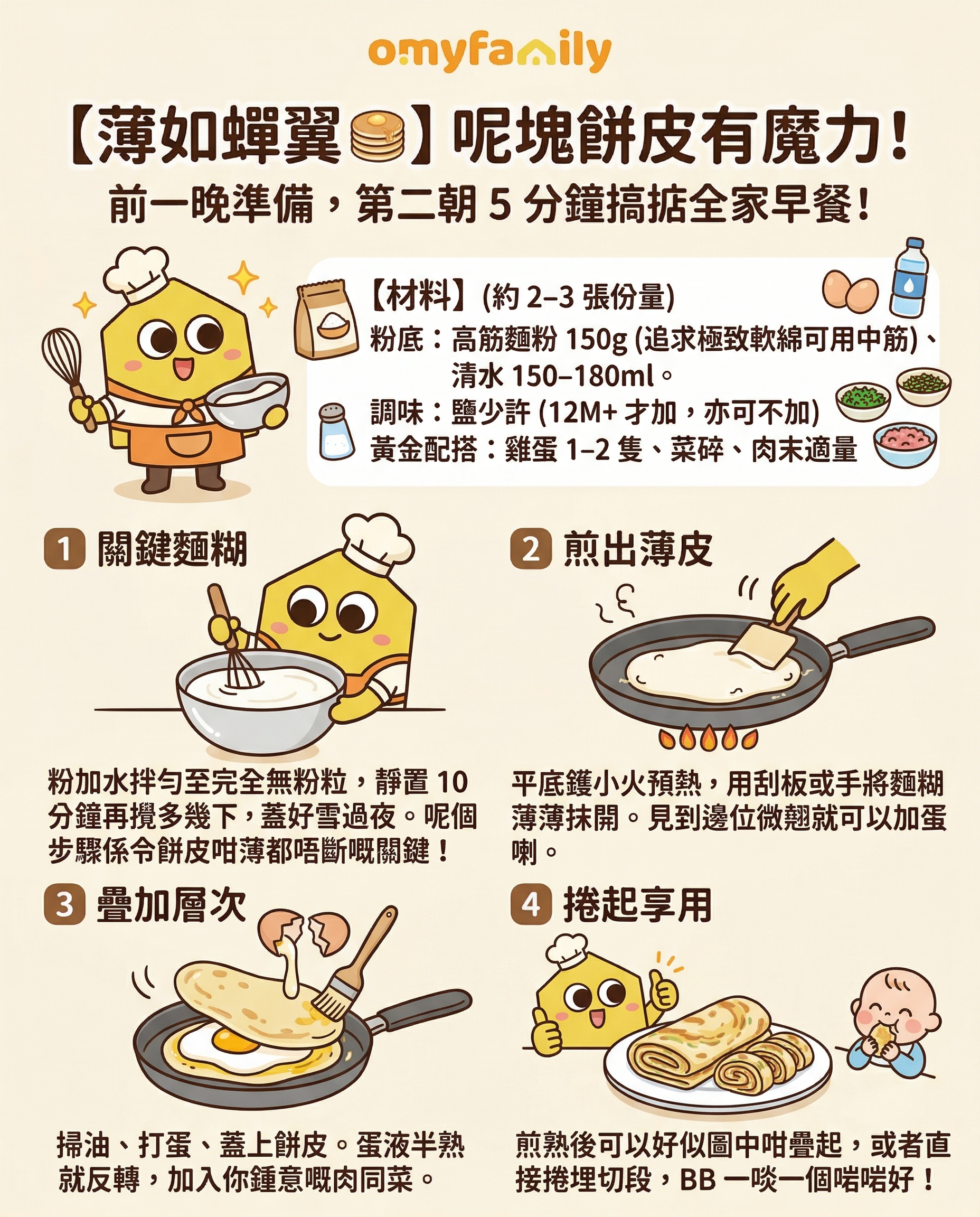 omyfamily

【薄如蟬翼】呢塊餅皮有魔力！

前一晚準備，第二朝 5 分鐘搞掂全家早餐！

【材料】(約 2–3 張份量)
粉底：高筋麵粉 150g (追求極致軟綿可用中筋)、清水 150–180ml。
調味：鹽少許 (12M+ 才加，亦可不加)
黃金配搭：雞蛋 1–2 隻、菜碎、肉末適量

1 關鍵麵糊

粉加水拌勻至完全無粉粒，靜置 10 分鐘再攪多幾下，蓋好雪過夜。呢個步驟係令餅皮咁薄都唔斷嘅關鍵！

2 煎出薄皮

平底鑊小火預熱，用刮板或手將麵糊薄薄抹開。見到邊位微翹就可以加蛋喇。

3 疊加層次

掃油、打蛋、蓋上餅皮。蛋液半熟就反轉，加入你鍾意嘅肉同菜。

4 捲起享用

煎熟後可以好似圖中咁疊起，或者直接捲埋切段，BB 一啖一個啱啱好！