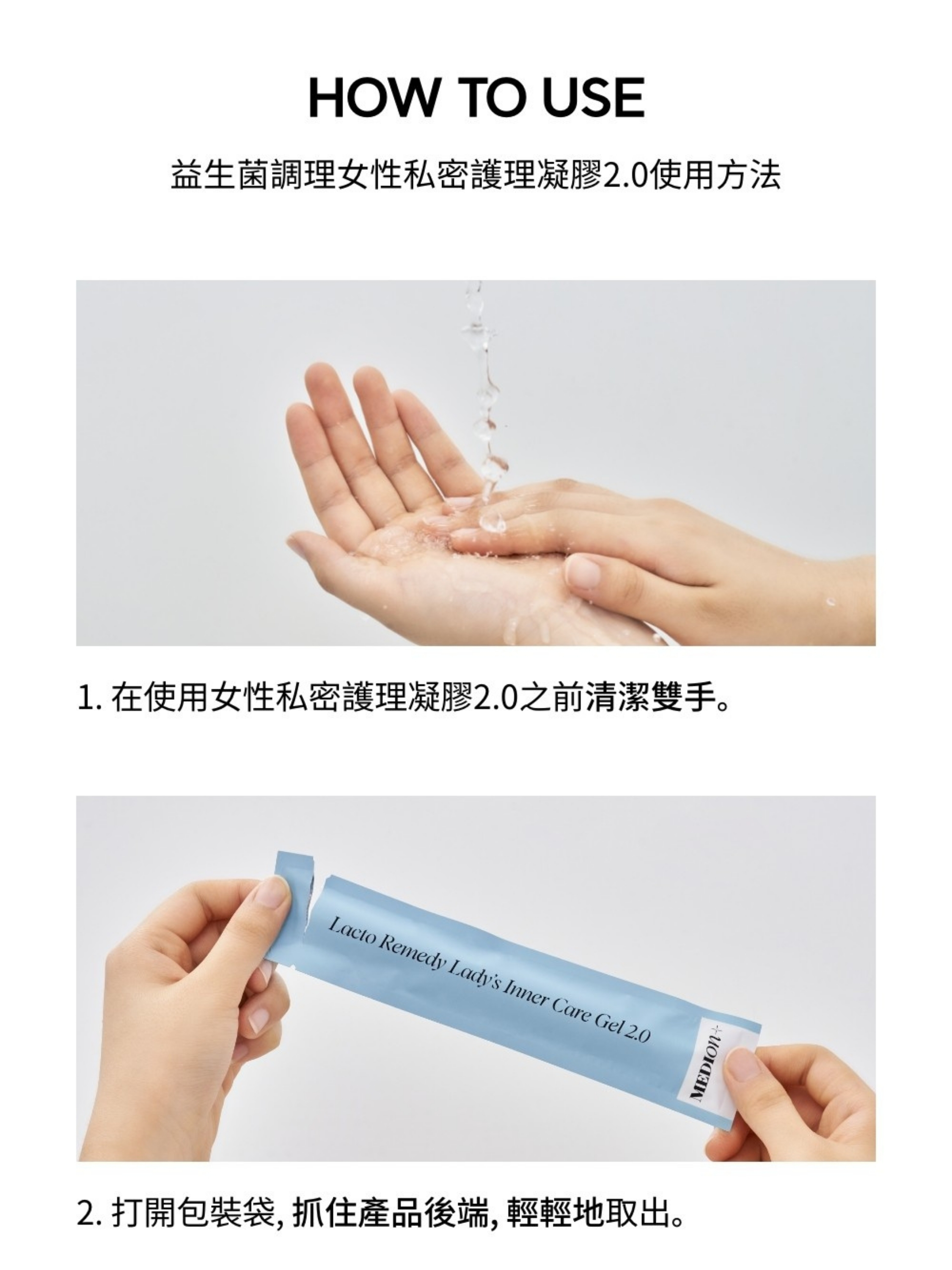 HOW TO USE

益生菌調理女性私密護理凝膠2.0使用方法

1. 在使用女性私密護理凝膠2.0之前清潔雙手。

Lacto Remedy Lady's Inner Care Gel 2.0

MEDION+

2. 打開包裝袋, 抓住產品後端, 輕輕地取出。