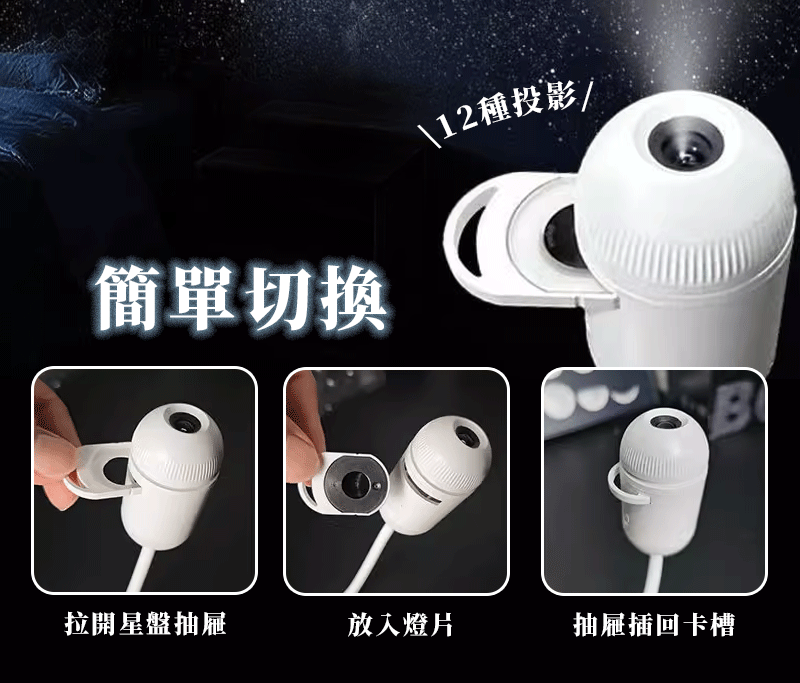 \12種投影/

簡單切換

拉開星盤抽屜

放入燈片

抽屜插回卡槽