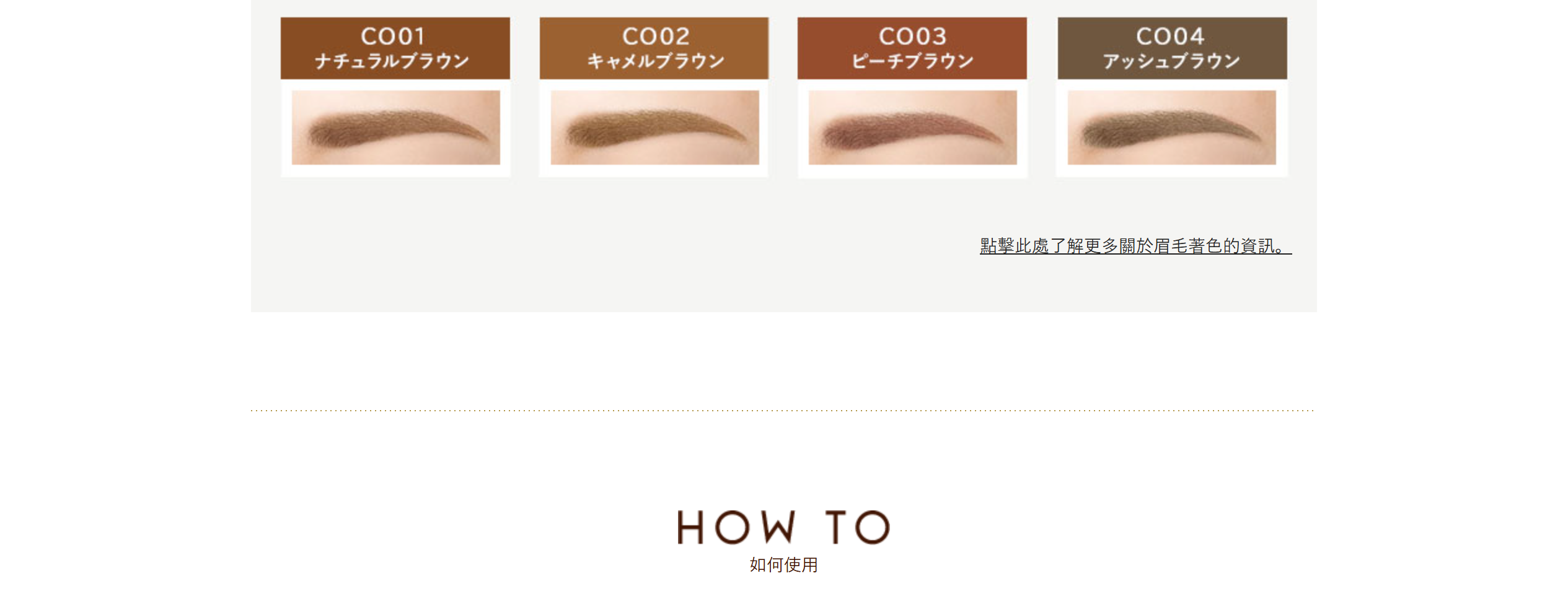 CO01
ナチュラルブラウン

CO02
キャメルブラウン

CO03
ピーチブラウン

CO04
アッシュブラウン

點擊此處了解更多關於眉毛著色的資訊。

HOW TO
如何使用