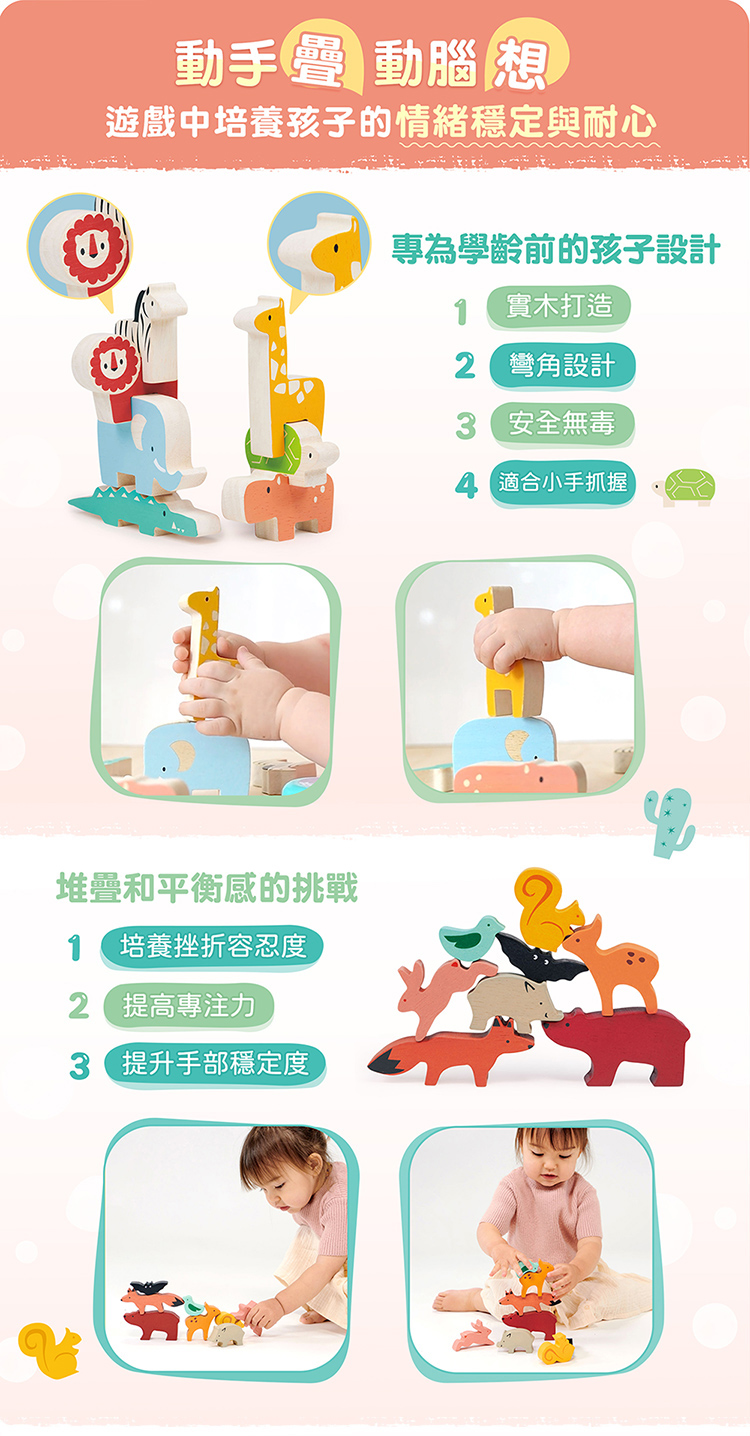 動手疊 動腦想
遊戲中培養孩子的情緒穩定與耐心

專為學齡前的孩子設計
1 實木打造
2 彎角設計
3 安全無毒
4 適合小手抓握

堆疊和平衡感的挑戰
1 培養挫折容忍度
2 提高專注力
3 提升手部穩定度