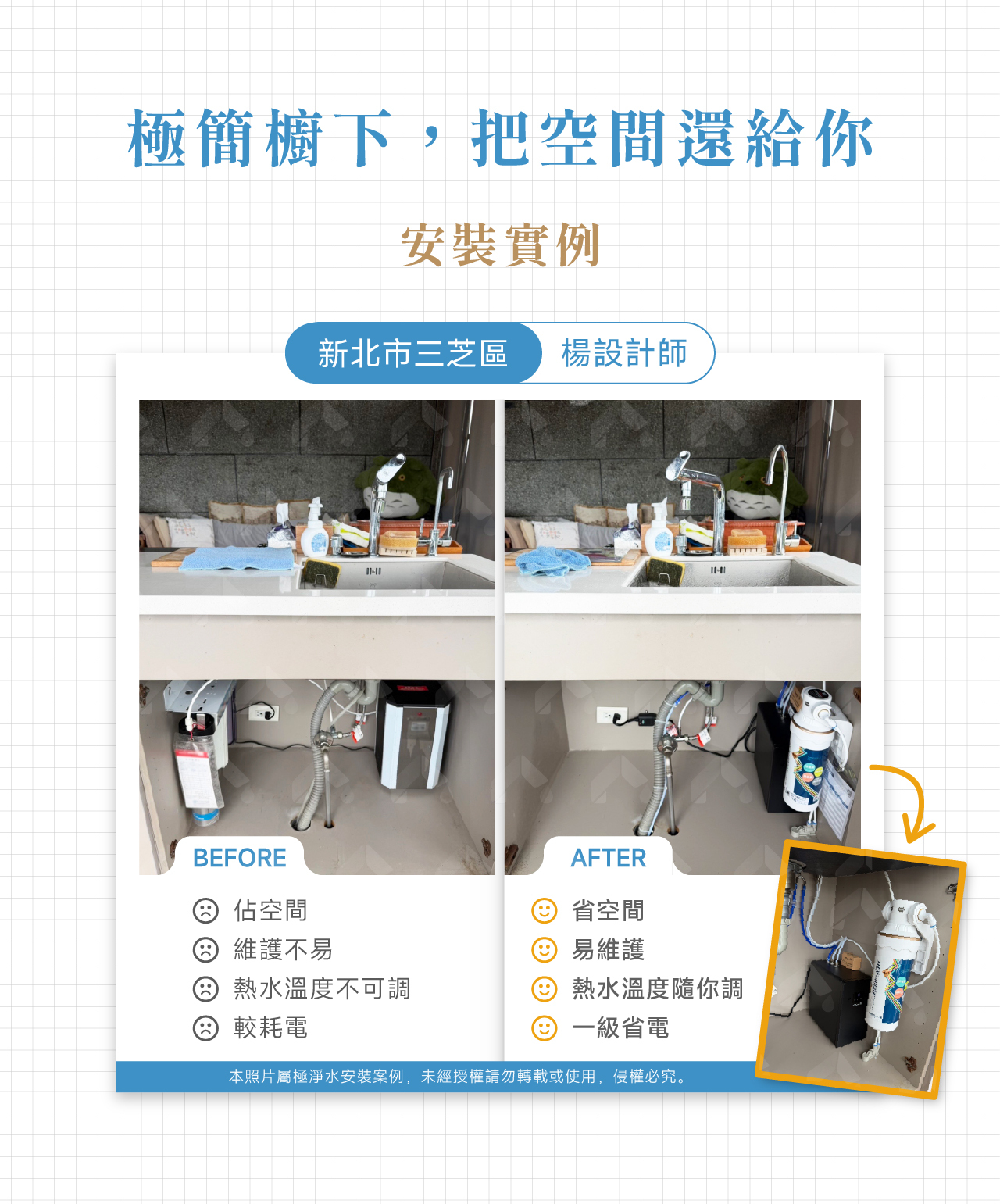 極簡櫥下，把空間還給你

安裝實例

新北市三芝區 楊設計師

BEFORE

佔空間
維護不易
熱水溫度不可調
較耗電

AFTER

省空間
易維護
熱水溫度隨你調
一級省電

本照片屬極淨水安裝案例，未經授權請勿轉載或使用，侵權必究。