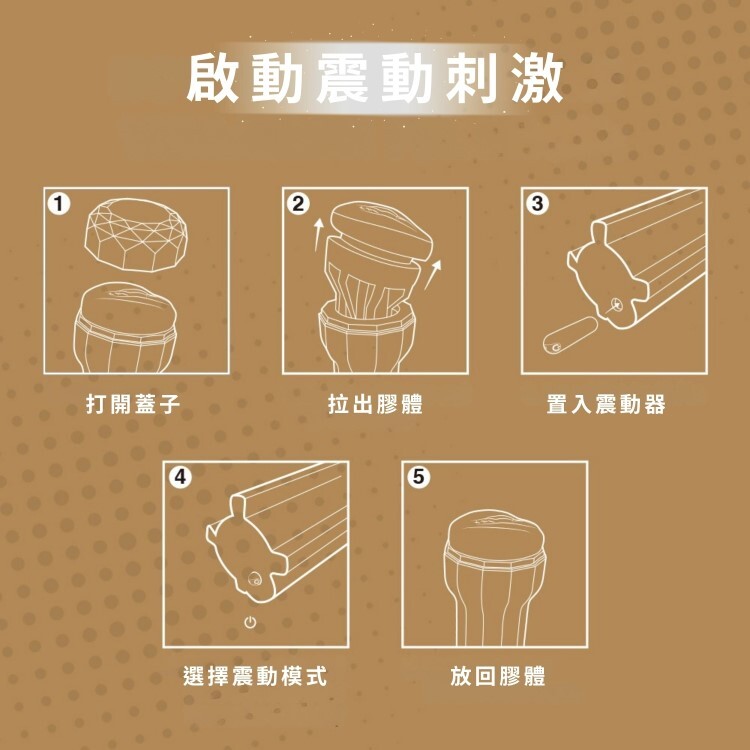 啟動震動刺激

1
打開蓋子

2
拉出膠體

3
置入震動器

4
選擇震動模式

5
放回膠體