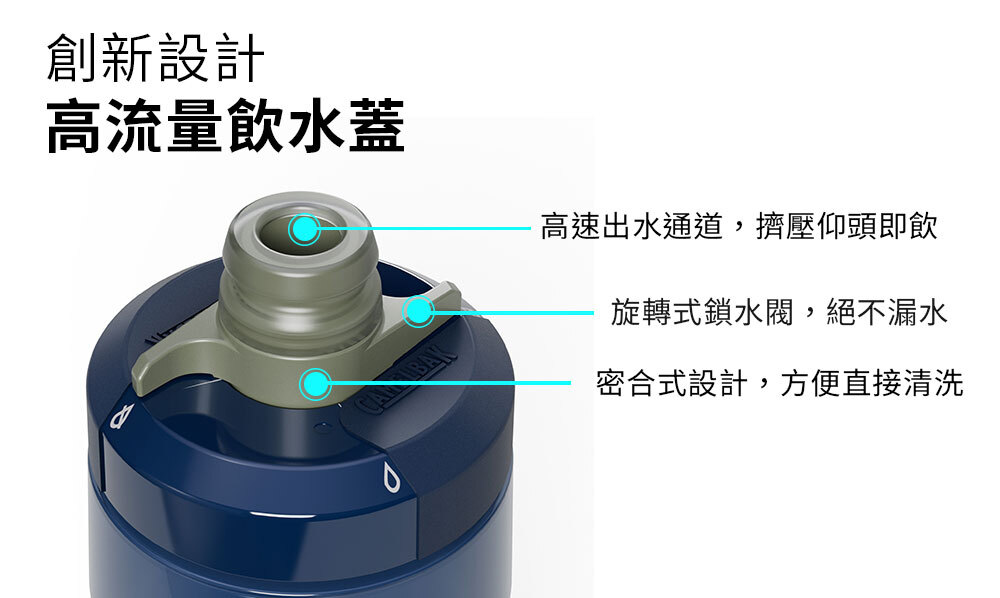 創新設計
高流量飲水蓋

高速出水通道，擠壓仰頭即飲

旋轉式鎖水閥，絕不漏水

密合式設計，方便直接清洗

CAMELBAK