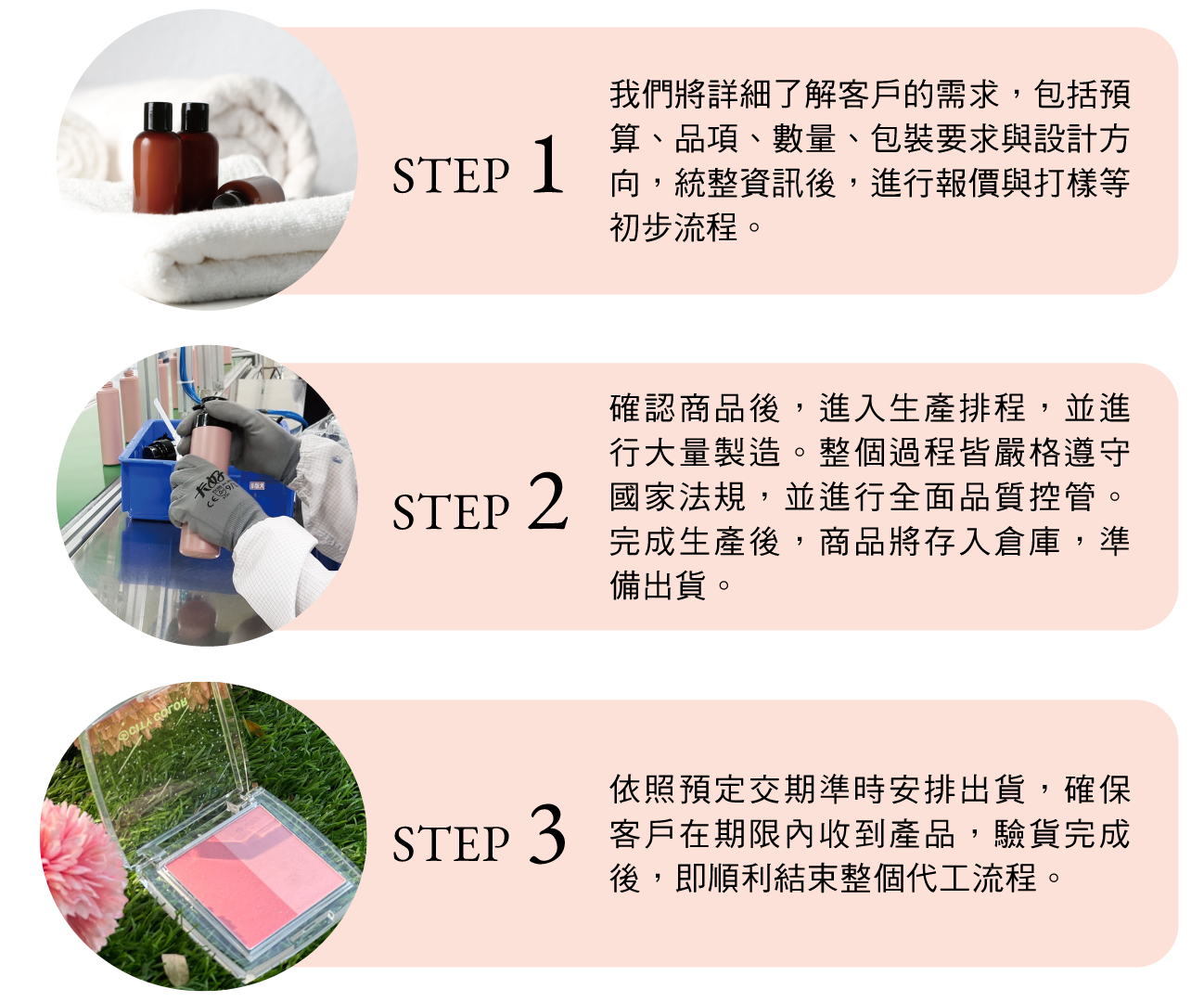 STEP 1

我們將詳細了解客戶的需求，包括預算、品項、數量、包裝要求與設計方向，統整資訊後，進行報價與打樣等初步流程。

STEP 2

確認商品後，進入生產排程，並進行大量製造。整個過程皆嚴格遵守國家法規，並進行全面品質控管。完成生產後，商品將存入倉庫，準備出貨。

STEP 3

依照預定交期準時安排出貨，確保客戶在期限內收到產品，驗貨完成後，即順利結束整個代工流程。