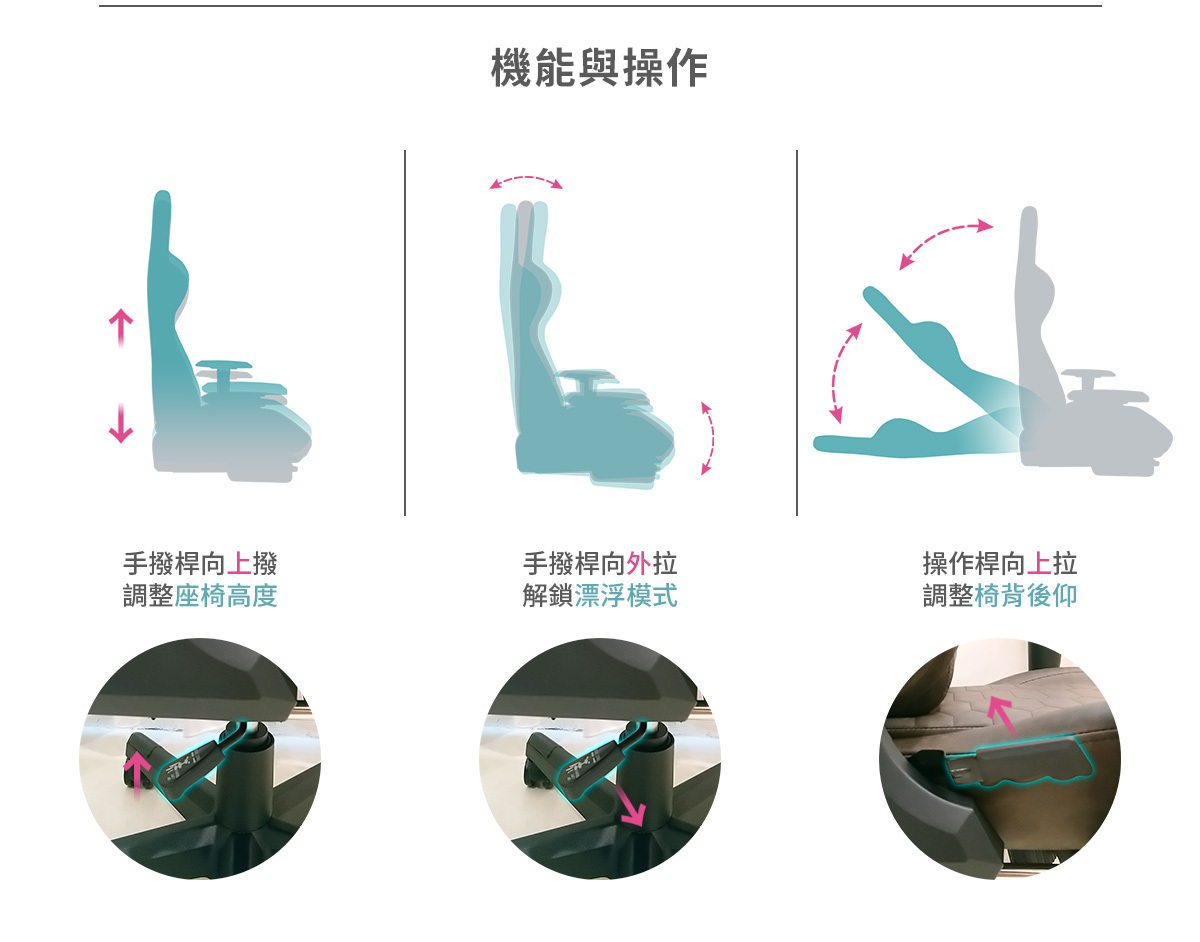 機能與操作

手撥桿向上撥
調整座椅高度

手撥桿向外拉
解鎖漂浮模式

操作桿向上拉
調整椅背後仰