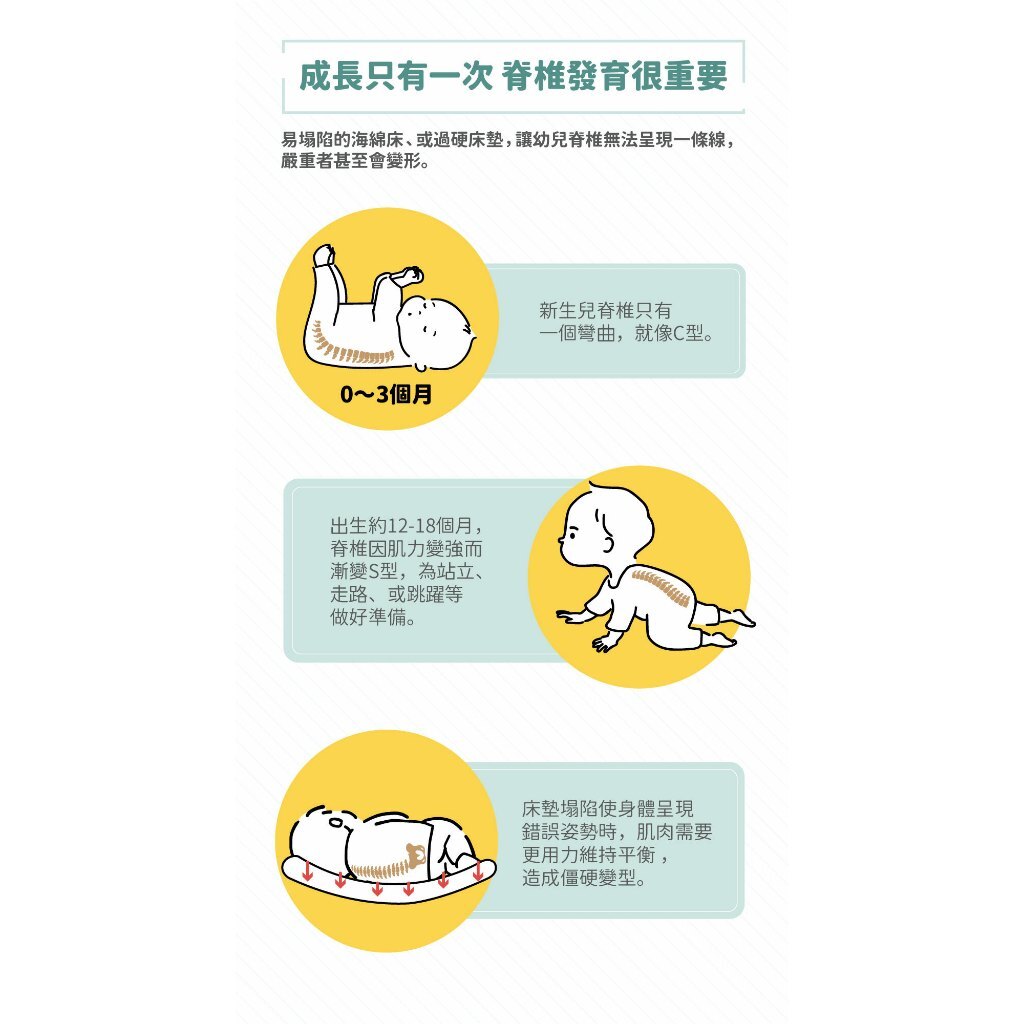 成長只有一次 脊椎發育很重要

易塌陷的海綿床、或過硬床墊，讓幼兒脊椎無法呈現一條線，嚴重者甚至會變形。

0～3個月

新生兒脊椎只有一個彎曲，就像C型。

出生約12-18個月，脊椎因肌力變強而漸變S型，為站立、走路、或跳躍等做好準備。

床墊塌陷使身體呈現錯誤姿勢時，肌肉需要更用力維持平衡，造成僵硬變型。