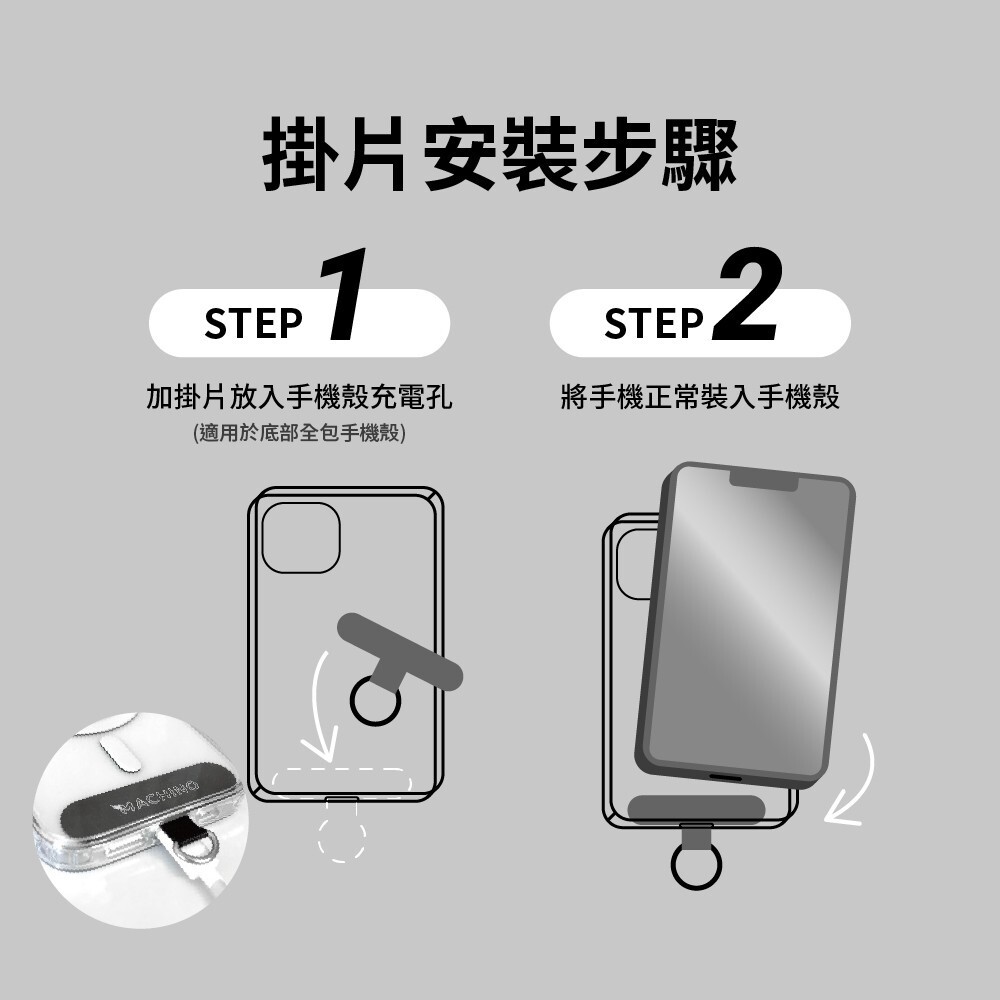 掛片安裝步驟

STEP 1

加掛片放入手機殼充電孔
(適用於底部全包手機殼)

STEP 2

將手機正常裝入手機殼

MACHINO