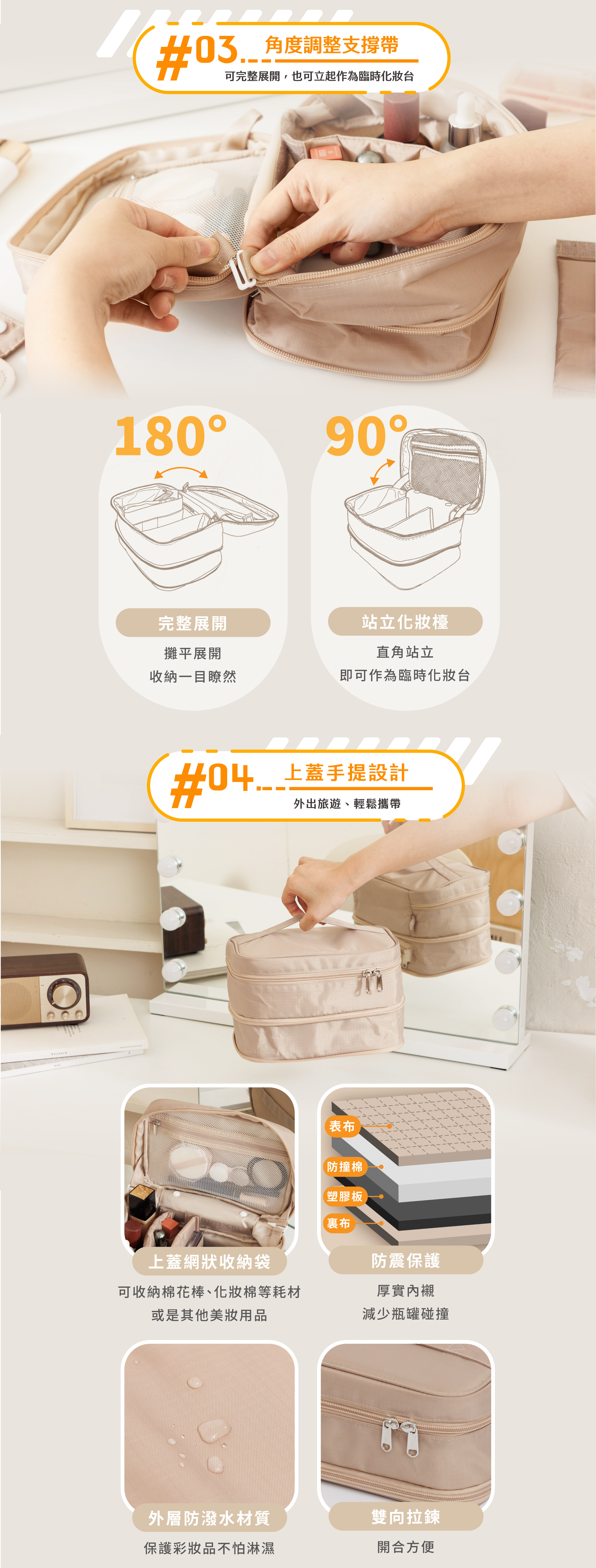 #03 角度調整支撐帶

可完整展開，也可立起作為臨時化妝台

180°

完整展開

攤平展開
收納一目瞭然

90°

站立化妝檯

直角站立
即可作為臨時化妝台

#04 上蓋手提設計

外出旅遊、輕鬆攜帶

上蓋網狀收納袋

可收納棉花棒、化妝棉等耗材
或是其他美妝用品

表布
防撞棉
塑膠板
裏布

防震保護

厚實內襯
減少瓶罐碰撞

外層防潑水材質

保護彩妝品不怕淋濕

雙向拉鍊

開合方便