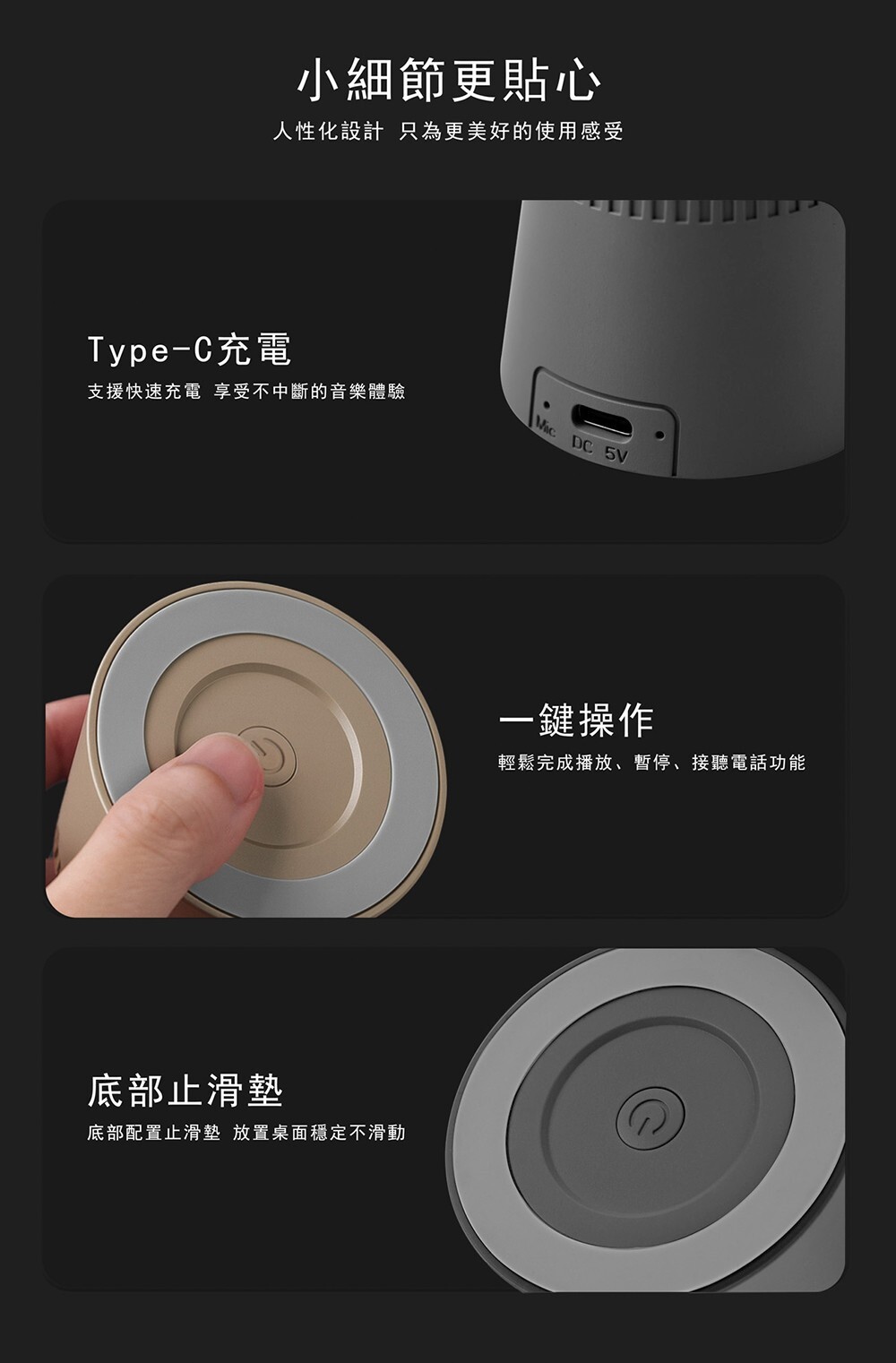 小細節更貼心

人性化設計 只為更美好的使用感受

Type-C充電

支援快速充電 享受不中斷的音樂體驗

Mic DC 5V

一鍵操作

輕鬆完成播放、暫停、接聽電話功能

底部止滑墊

底部配置止滑墊 放置桌面穩定不滑動