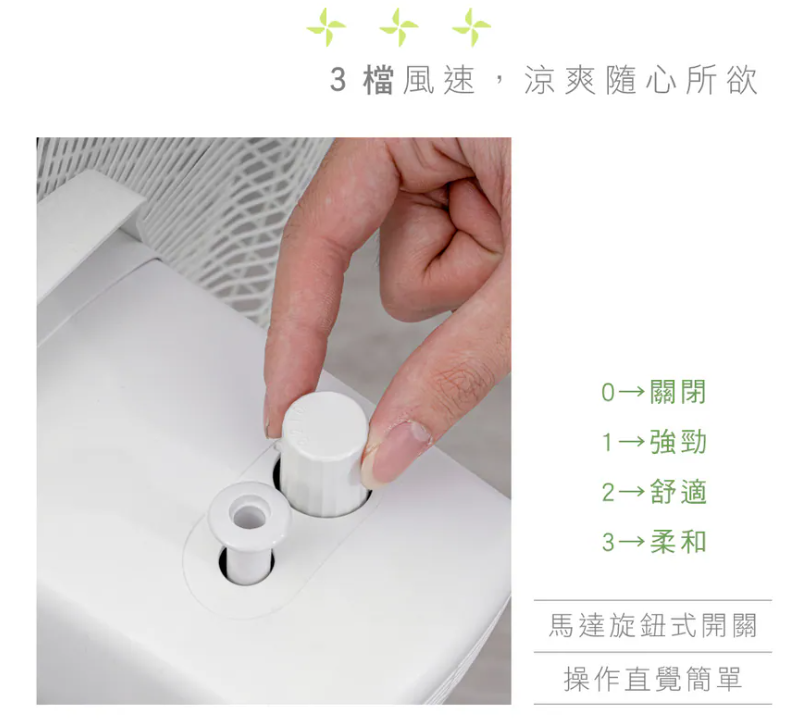 3 檔風速，涼爽隨心所欲

0→關閉
1→強勁
2→舒適
3→柔和

馬達旋鈕式開關

操作直覺簡單