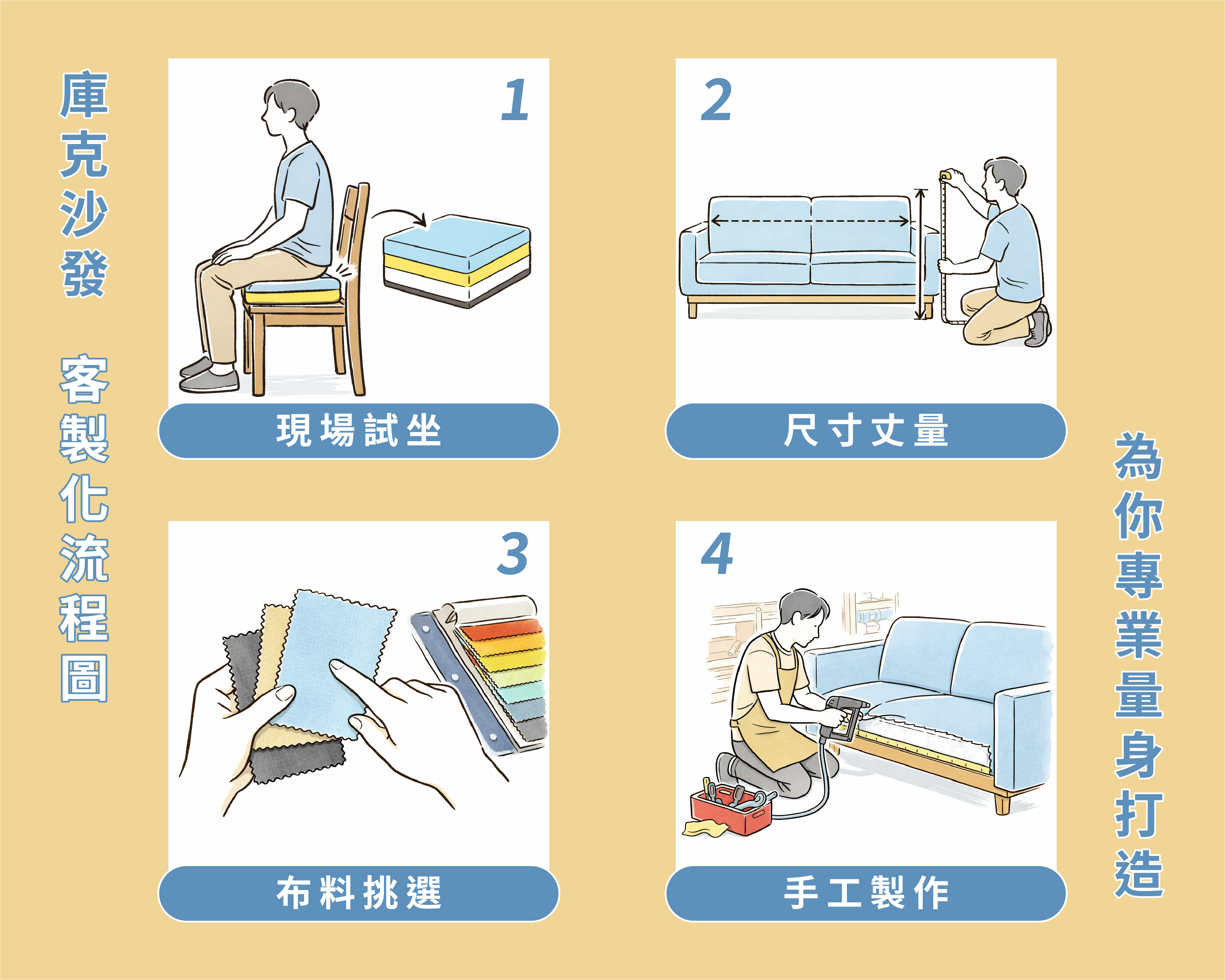 庫克沙發 客製化流程圖

1
現場試坐

2
尺寸丈量

3
布料挑選

4
手工製作

為你專業量身打造