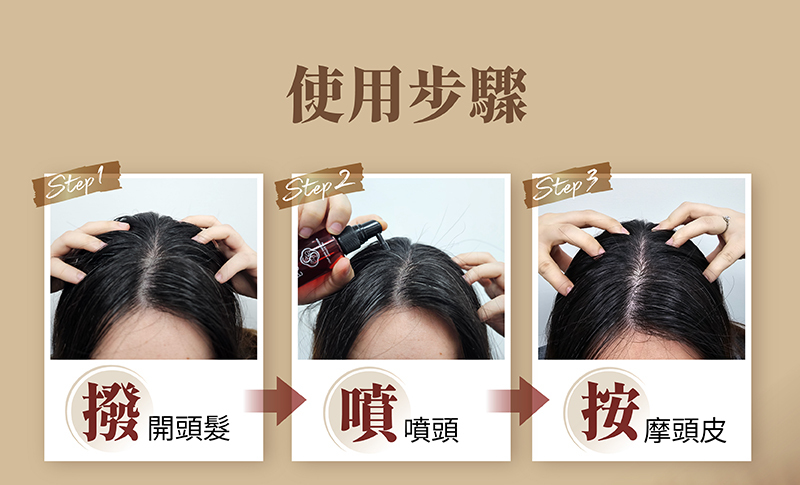 使用步驟

Step 1

撥 開頭髮

Step 2

噴 噴頭

Step 3

按 摩頭皮