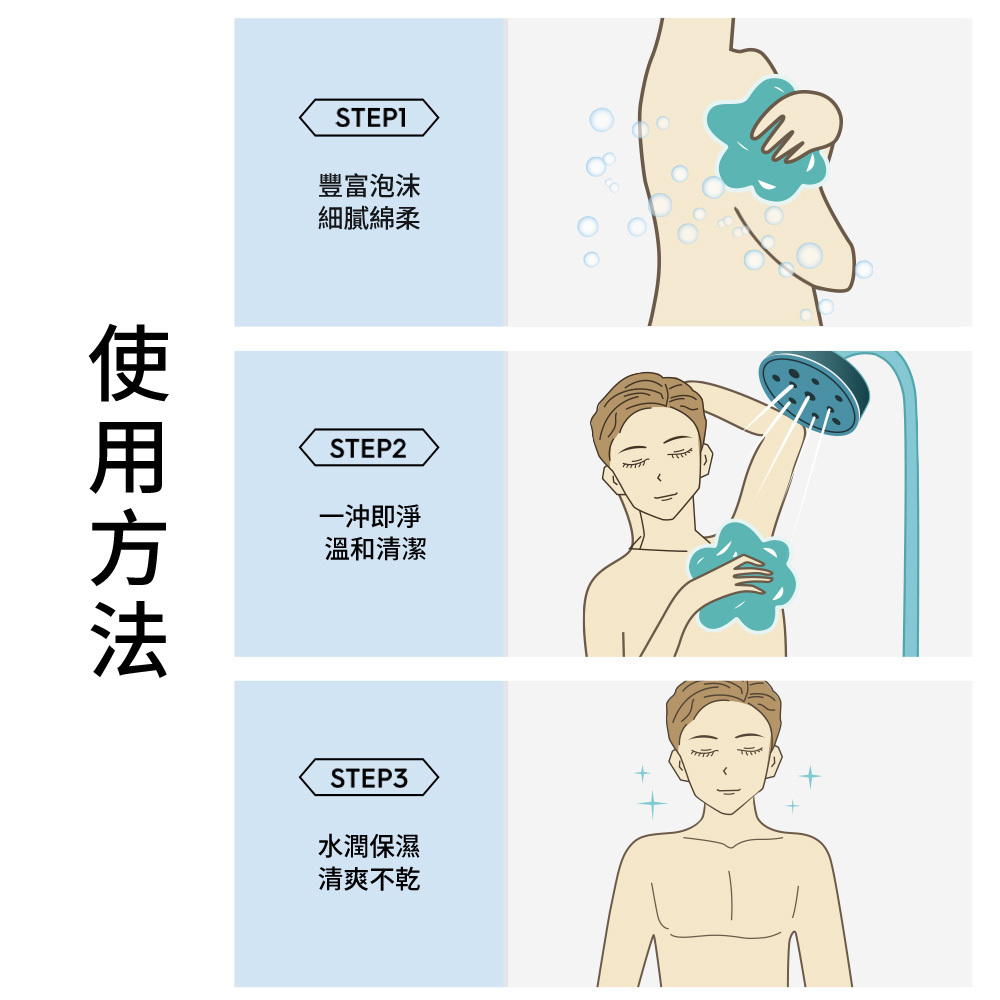 使用方法

STEP1

豐富泡沫
細膩綿柔

STEP2

一沖即淨
溫和清潔

STEP3

水潤保濕
清爽不乾