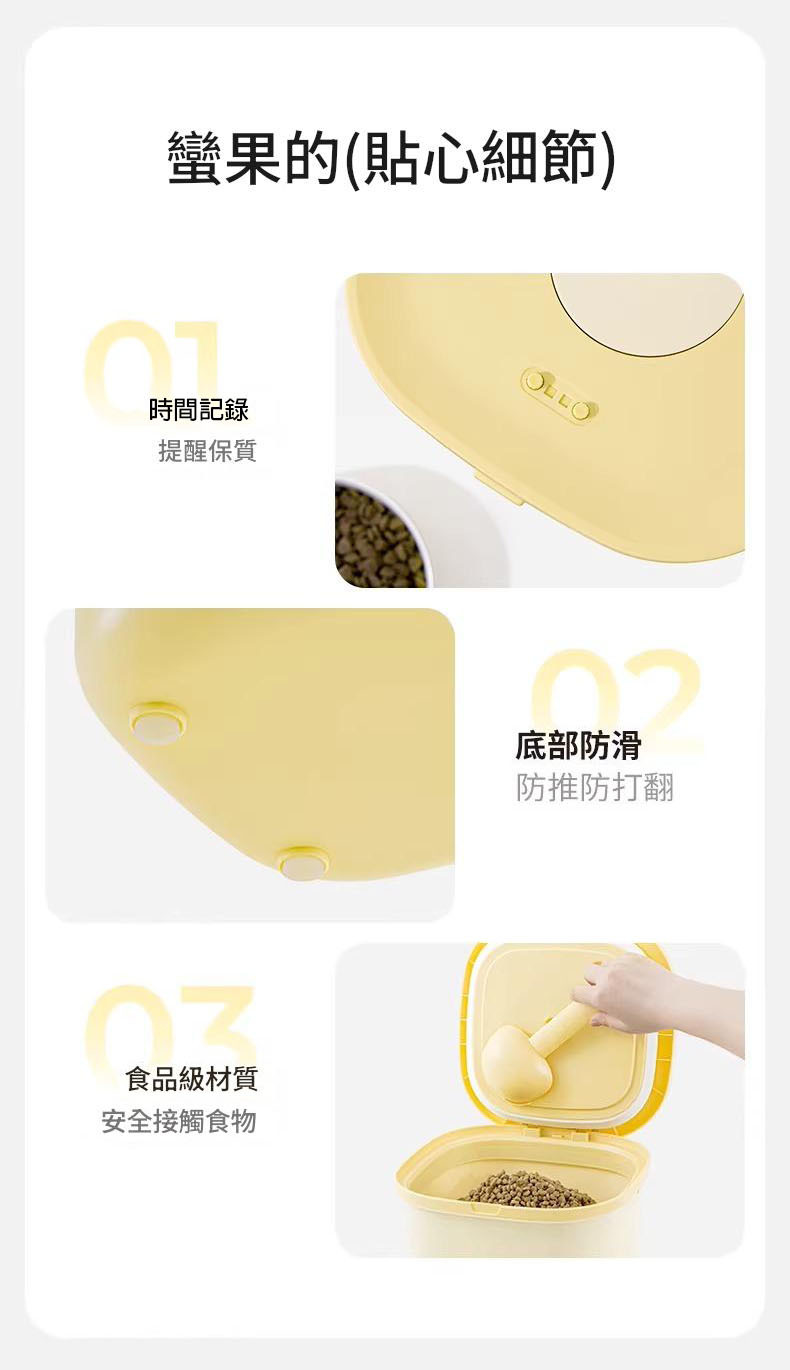 蠻果的(貼心細節)

01
時間記錄
提醒保質

02
底部防滑
防推防打翻

03
食品級材質
安全接觸食物