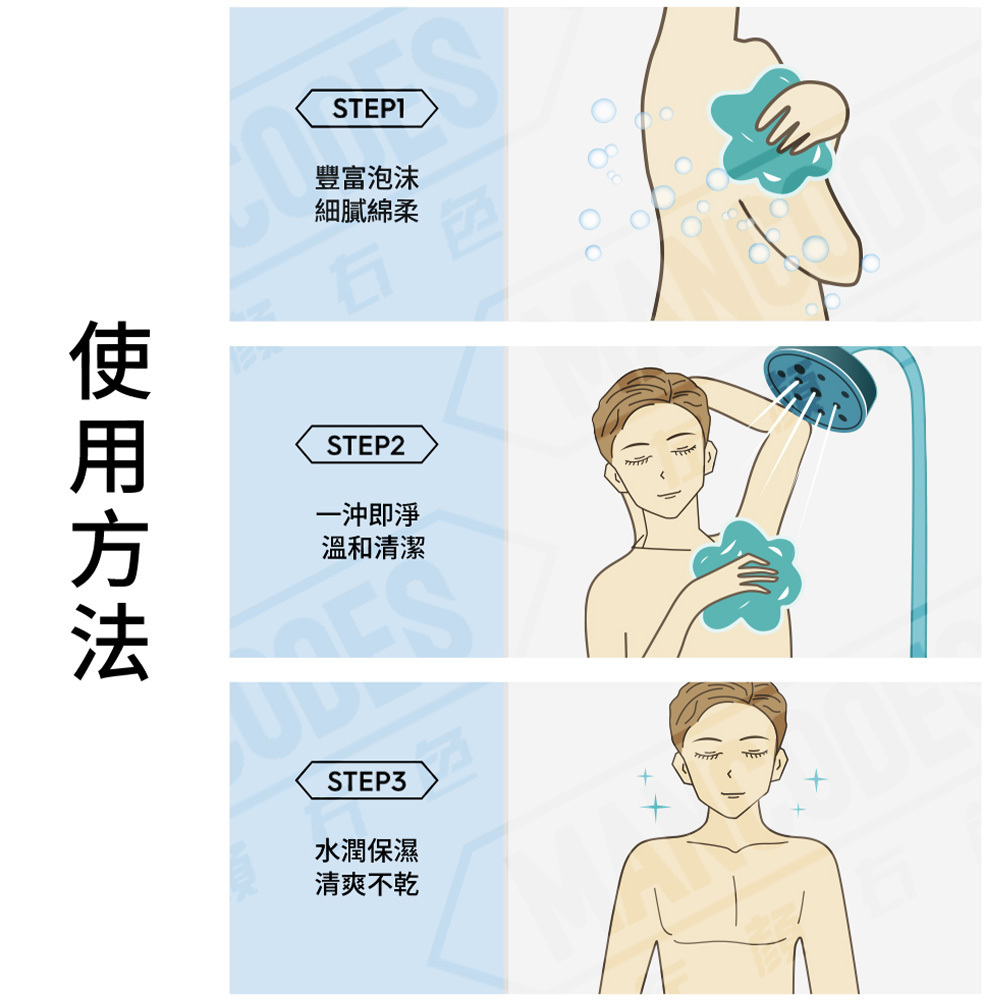 使用方法

STEP1

豐富泡沫
細膩綿柔

STEP2

一沖即淨
溫和清潔

STEP3

水潤保濕
清爽不乾