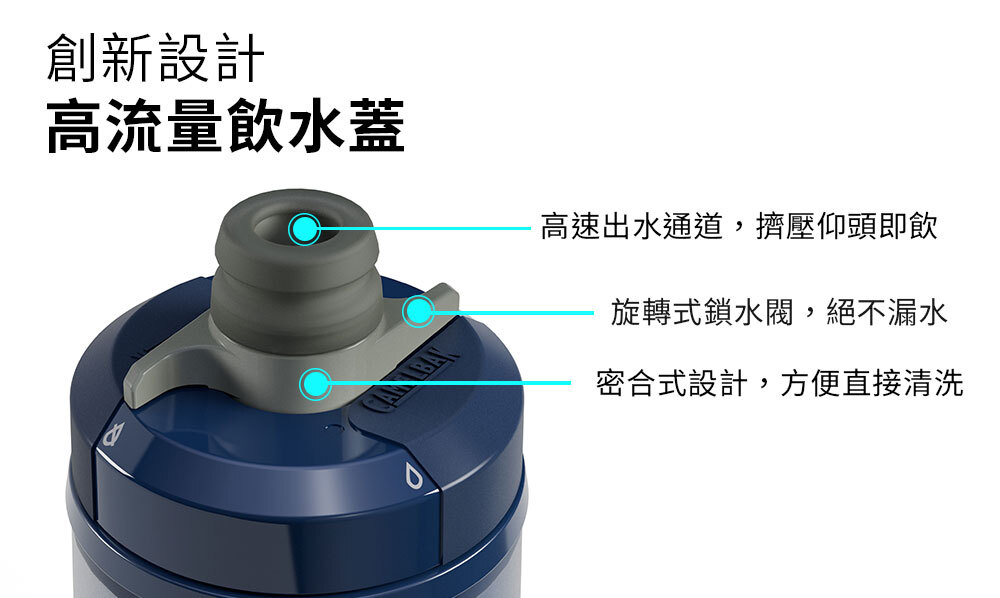 創新設計
高流量飲水蓋

高速出水通道，擠壓仰頭即飲

旋轉式鎖水閥，絕不漏水

密合式設計，方便直接清洗

CAMELBAK