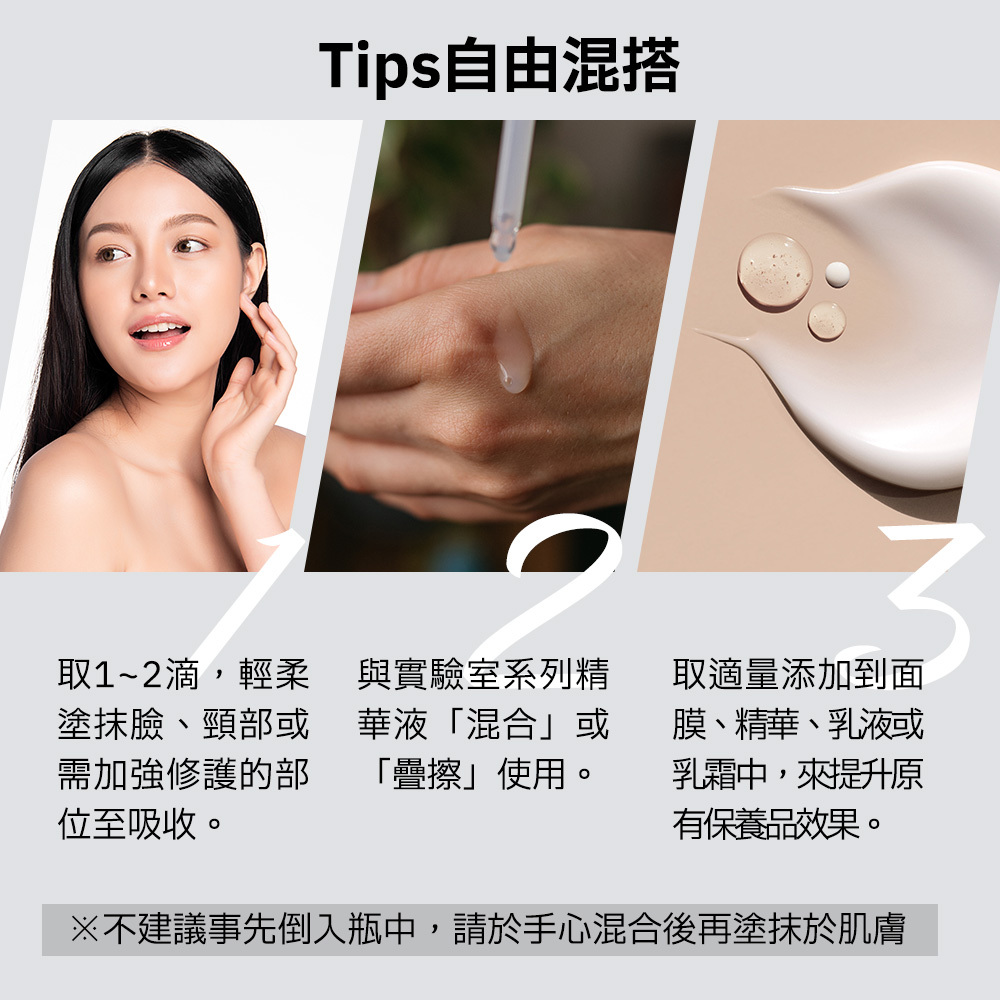 Tips自由混搭

1

取1~2滴，輕柔塗抹臉、頸部或需加強修護的部位至吸收。

2

與實驗室系列精華液「混合」或「疊擦」使用。

3

取適量添加到面膜、精華、乳液或乳霜中，來提升原有保養品效果。

※不建議事先倒入瓶中，請於手心混合後再塗抹於肌膚