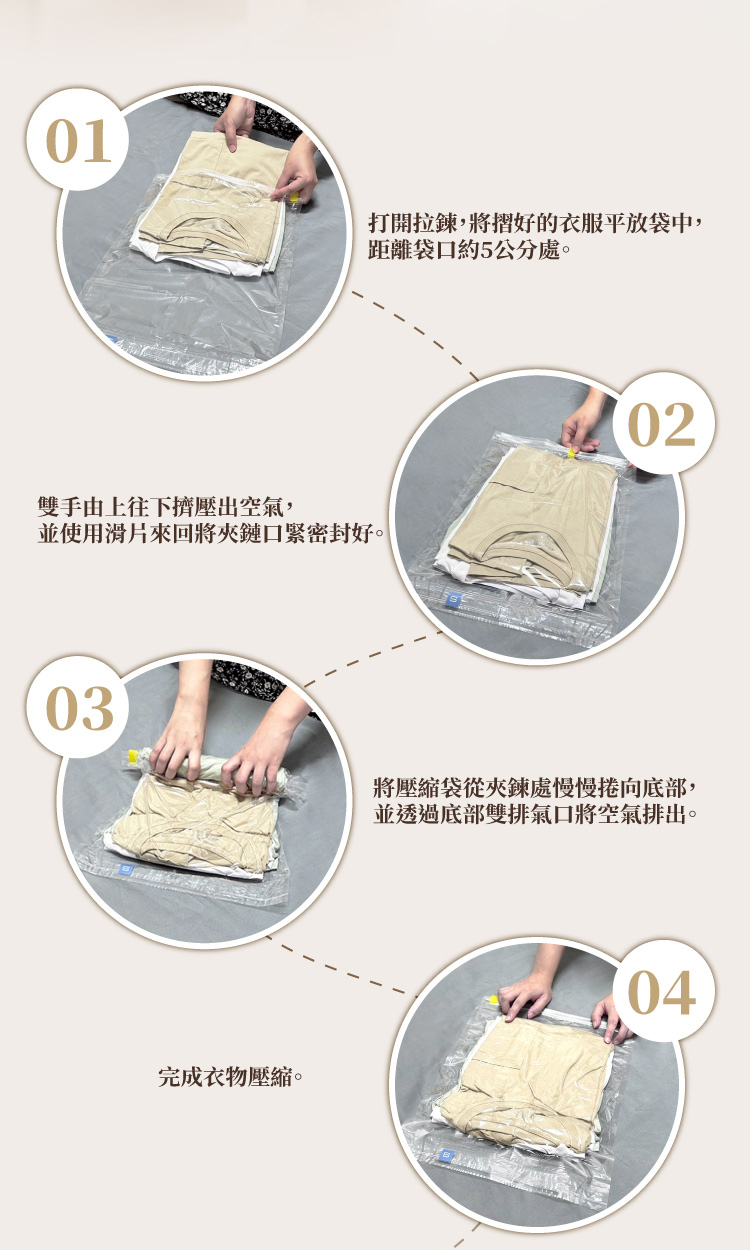 01

打開拉鍊，將摺好的衣服平放袋中，距離袋口約5公分處。

02

雙手由上往下擠壓出空氣，並使用滑片來回將夾鏈口緊密封好。

03

將壓縮袋從夾鍊處慢慢捲向底部，並透過底部雙排氣口將空氣排出。

04

完成衣物壓縮。