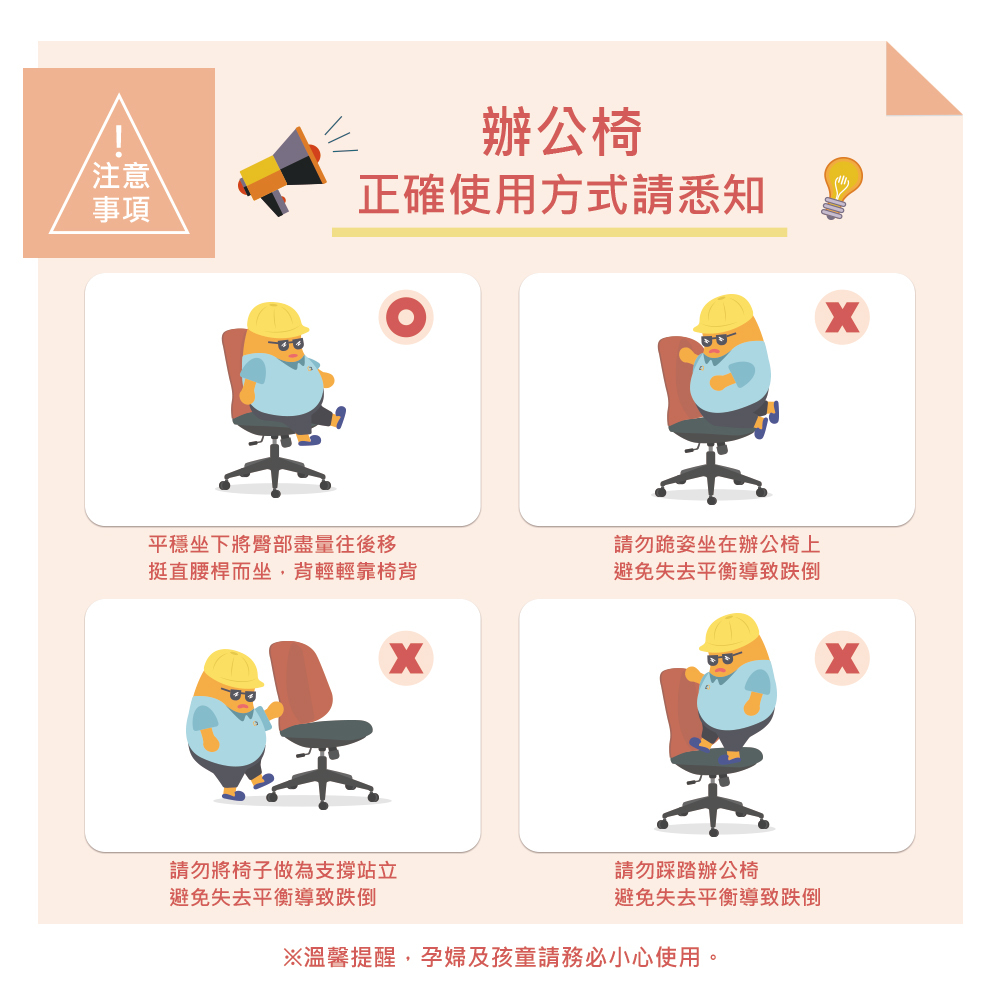 !
注意
事項

辦公椅
正確使用方式請悉知

平穩坐下將臀部盡量往後移
挺直腰桿而坐，背輕輕靠椅背

請勿跪姿坐在辦公椅上
避免失去平衡導致跌倒

請勿將椅子做為支撐站立
避免失去平衡導致跌倒

請勿踩踏辦公椅
避免失去平衡導致跌倒

※溫馨提醒，孕婦及孩童請務必小心使用。