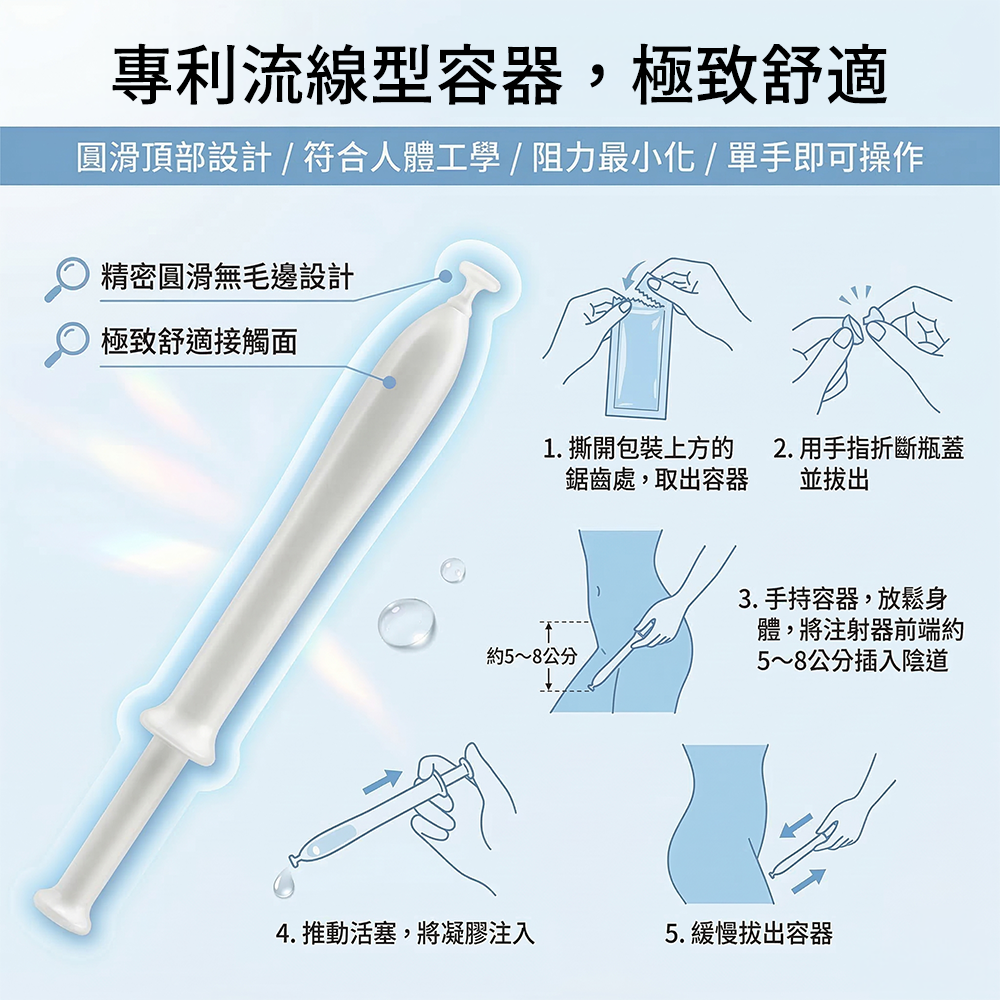 專利流線型容器，極致舒適

圓滑頂部設計 / 符合人體工學 / 阻力最小化 / 單手即可操作

精密圓滑無毛邊設計

極致舒適接觸面

1. 撕開包裝上方的鋸齒處，取出容器

2. 用手指折斷瓶蓋並拔出

約5～8公分

3. 手持容器，放鬆身體，將注射器前端約5～8公分插入陰道

4. 推動活塞，將凝膠注入

5. 緩慢拔出容器