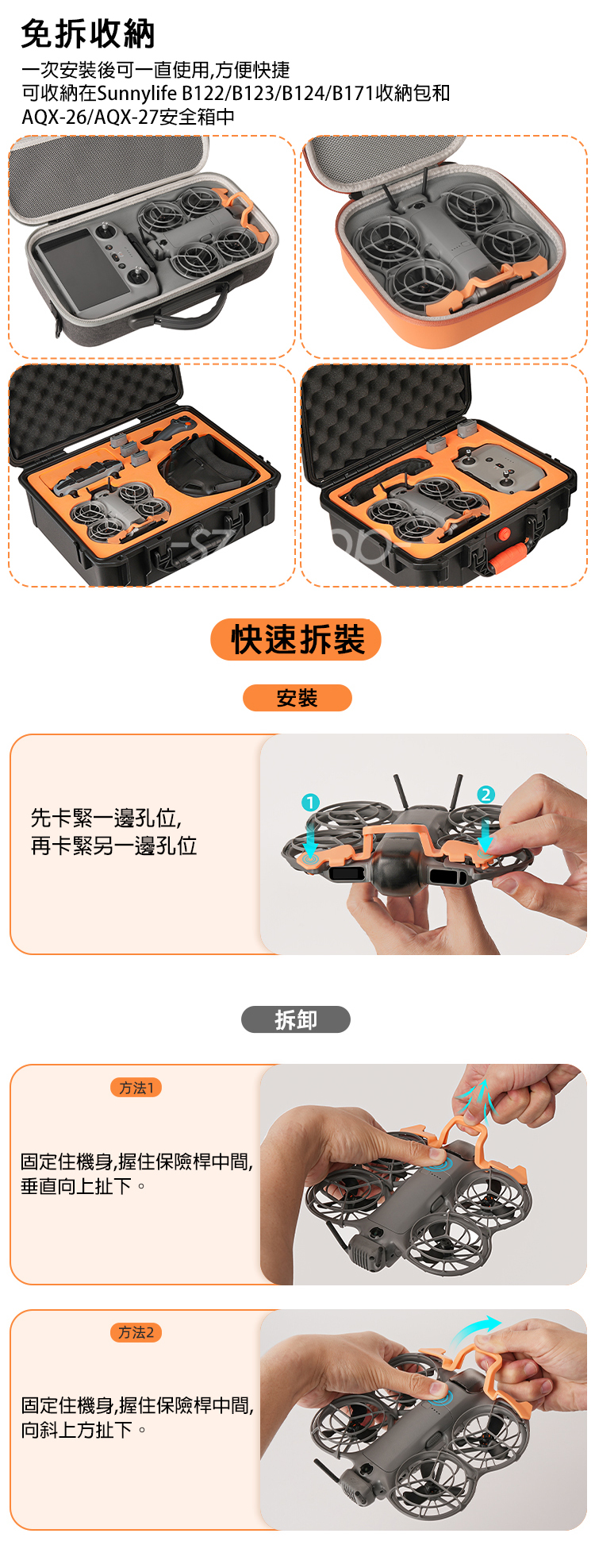 免拆收納

一次安裝後可一直使用,方便快捷
可收納在Sunnylife B122/B123/B124/B171收納包和 AQX-26/AQX-27安全箱中

快速拆裝

安裝

先卡緊一邊孔位,
再卡緊另一邊孔位

1

2

拆卸

方法1

固定住機身,握住保險桿中間,
垂直向上扯下。

方法2

固定住機身,握住保險桿中間,
向斜上方扯下。