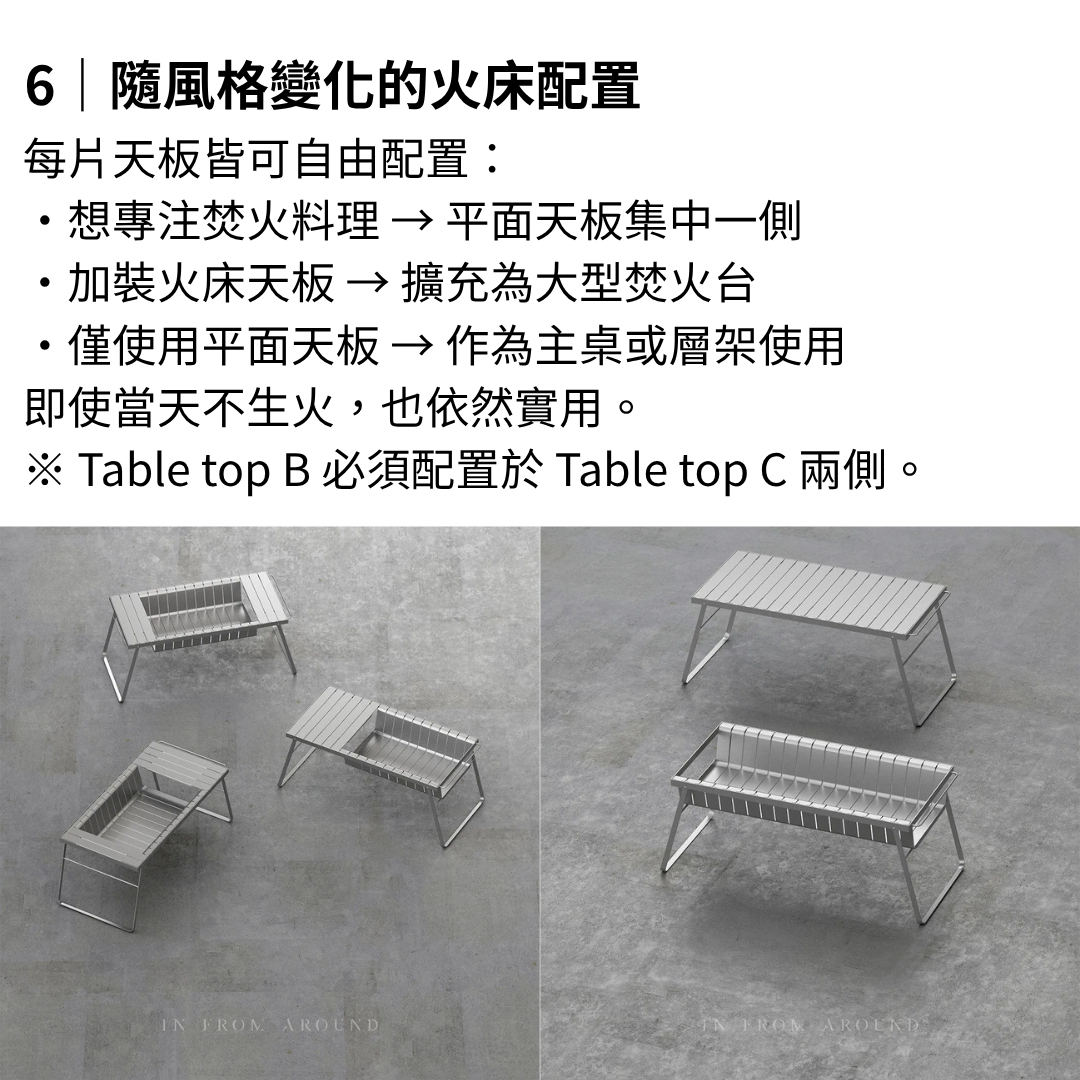 6｜隨風格變化的火床配置

每片天板皆可自由配置：

・想專注焚火料理 → 平面天板集中一側

・加裝火床天板 → 擴充為大型焚火台

・僅使用平面天板 → 作為主桌或層架使用

即使當天不生火，也依然實用。

※ Table top B 必須配置於 Table top C 兩側。

IN FROM AROUND

IN FROM AROUND