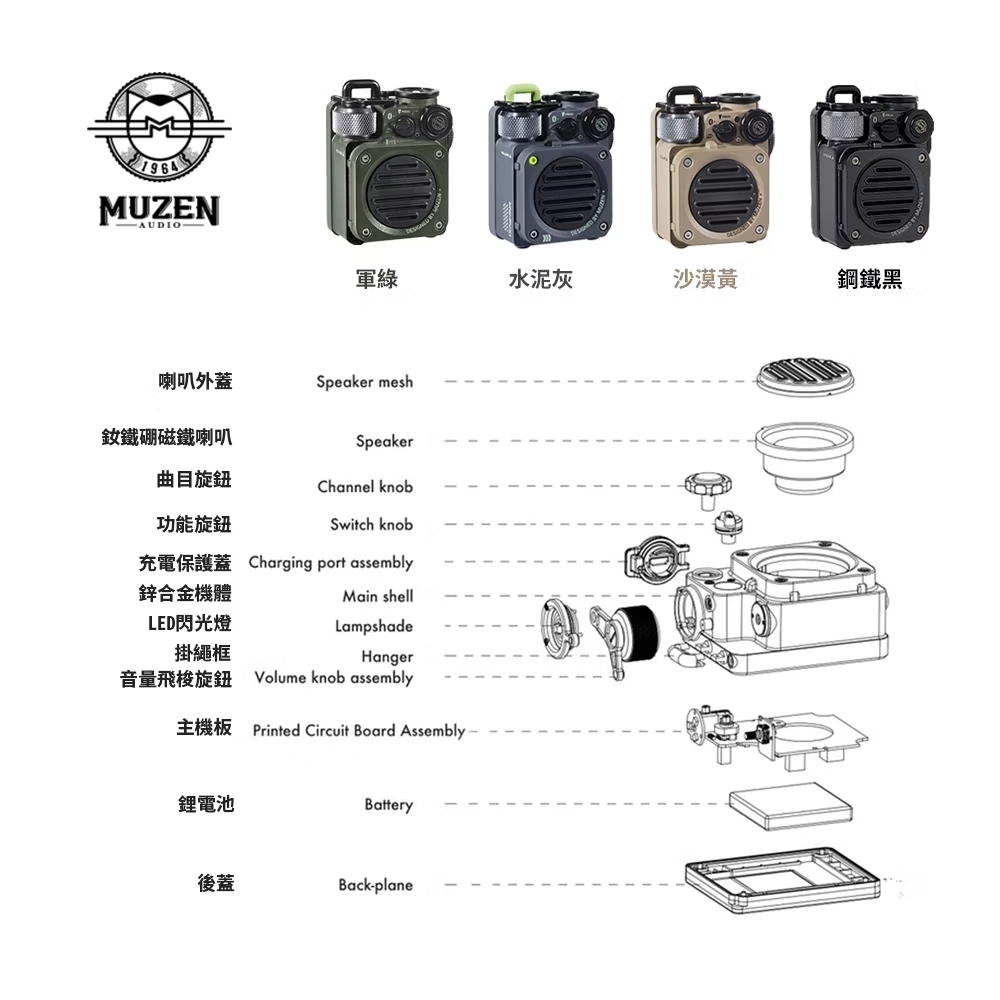 1964
MUZEN
AUDIO

軍綠
水泥灰
沙漠黃
鋼鐵黑

喇叭外蓋 Speaker mesh
釹鐵硼磁鐵喇叭 Speaker
曲目旋鈕 Channel knob
功能旋鈕 Switch knob
充電保護蓋 Charging port assembly
鋅合金機體 Main shell
LED閃光燈 Lampshade
掛繩框 Hanger
音量飛梭旋鈕 Volume knob assembly
主機板 Printed Circuit Board Assembly
鋰電池 Battery
後蓋 Back-plane