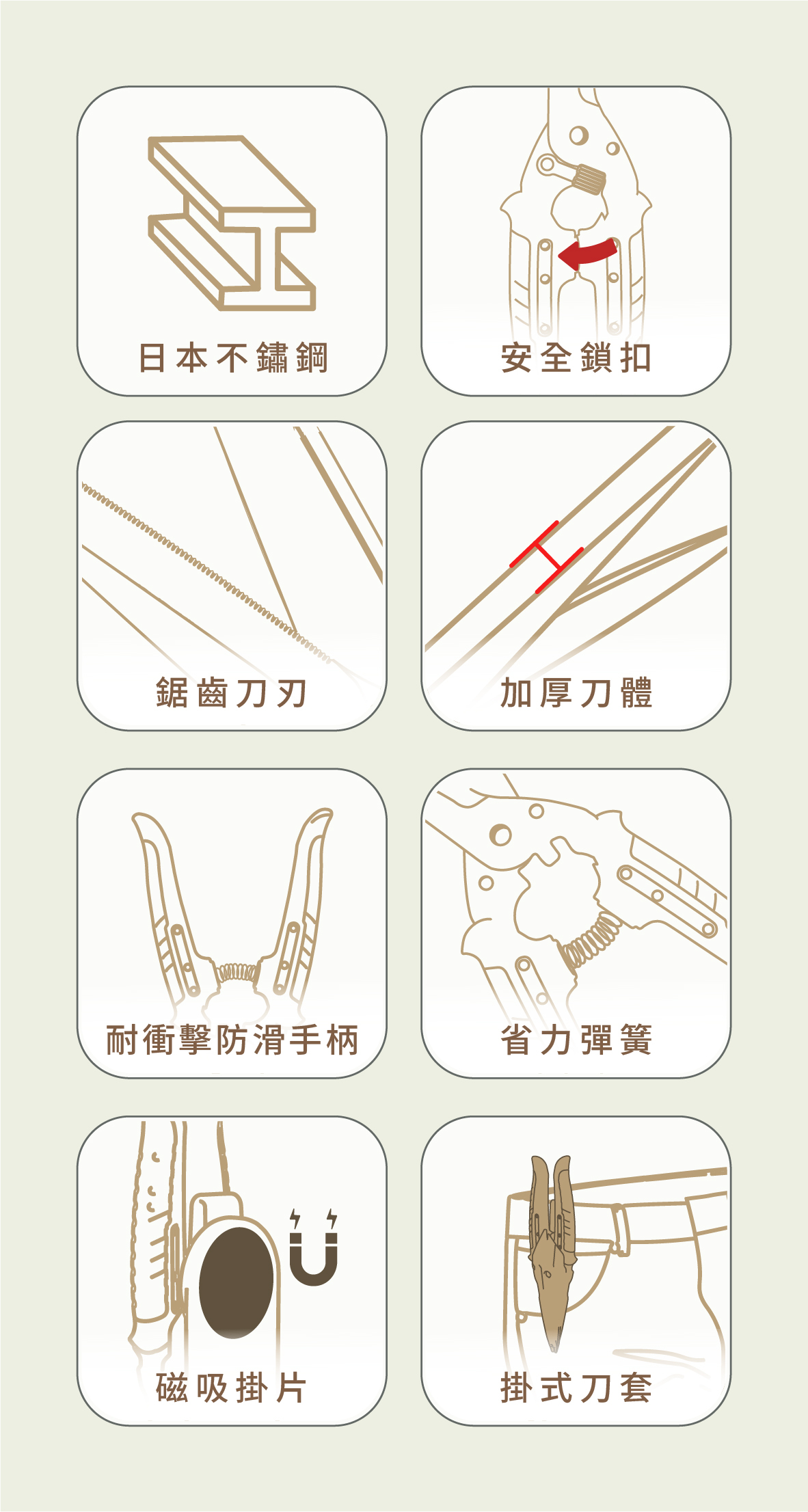 日本不鏽鋼

安全鎖扣

鋸齒刀刃

加厚刀體

耐衝擊防滑手柄

省力彈簧

磁吸掛片

掛式刀套